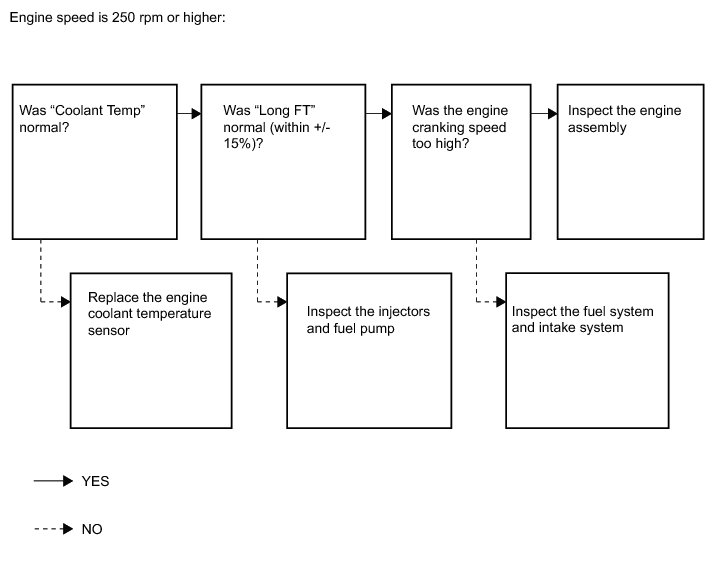 Engine speed is 250 rpm or higher:

Was “Coolant Temp” normal?

Was “Long FT” normal (within +/- 15%)?

Was the engine cranking speed too high?

Inspect the engine assembly

Replace the engine coolant temperature sensor

Inspect the injectors and fuel pump

Inspect the fuel system and intake system

YES

NO