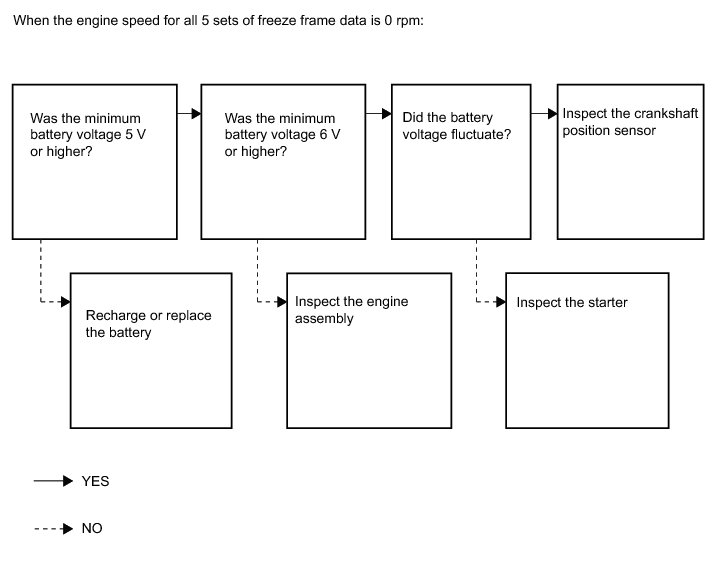 When the engine speed for all 5 sets of freeze frame data is 0 rpm:

Was the minimum battery voltage 5 V or higher?

Was the minimum battery voltage 6 V or higher?

Did the battery voltage fluctuate?

Inspect the crankshaft position sensor

Recharge or replace the battery

Inspect the engine assembly

Inspect the starter

YES

NO