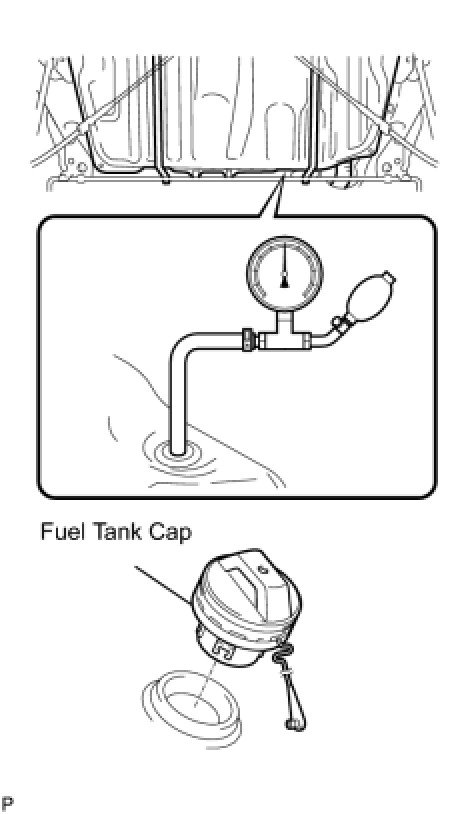 Fuel Tank Cap

P