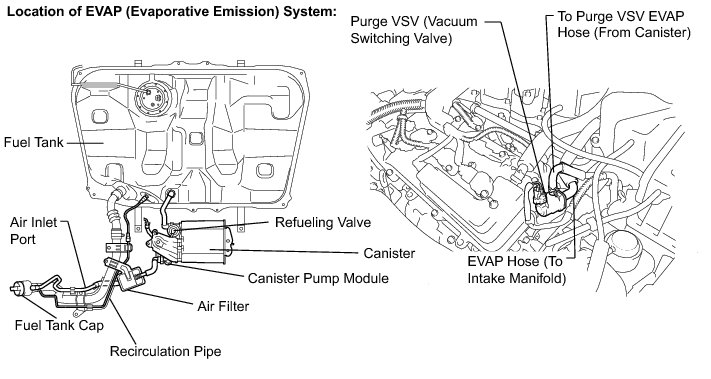 Location of EVAP (Evaporative Emission) System:

Fuel Tank

Air Inlet Port

Refueling Valve

Canister

Canister Pump Module

Air Filter

Fuel Tank Cap

Recirculation Pipe

Purge VSV (Vacuum Switching Valve)

To Purge VSV EVAP Hose (From Canister)

EVAP Hose (To Intake Manifold)