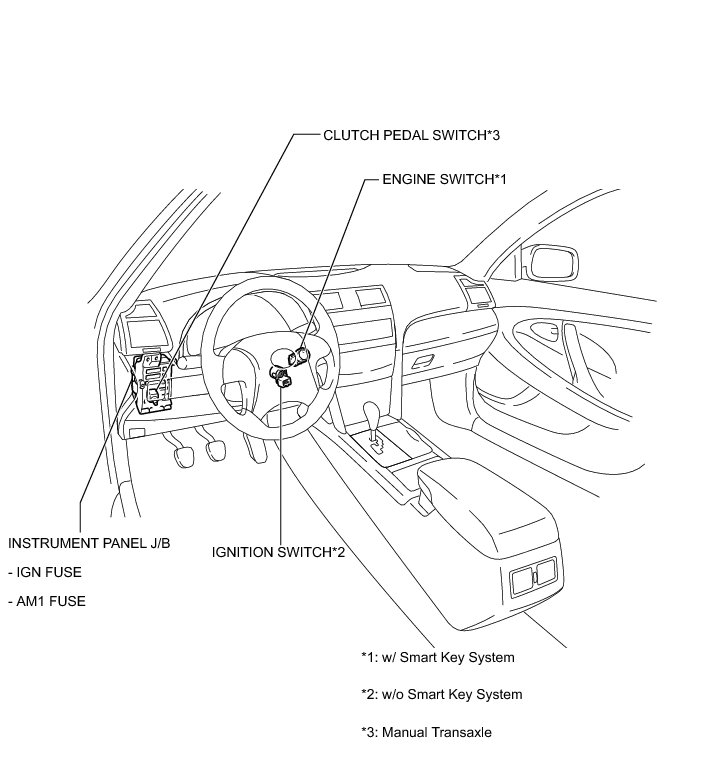 CLUTCH PEDAL SWITCH*3

ENGINE SWITCH*1

INSTRUMENT PANEL J/B

- IGN FUSE

- AM1 FUSE

IGNITION SWITCH*2

*1: w/ Smart Key System

*2: w/o Smart Key System

*3: Manual Transaxle