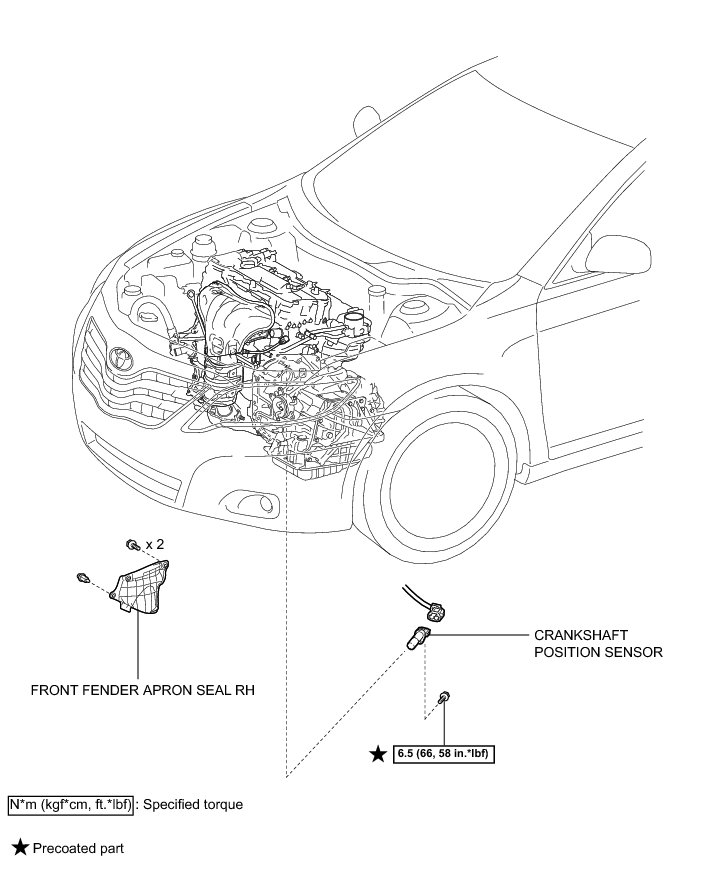 x 2

FRONT FENDER APRON SEAL RH

CRANKSHAFT POSITION SENSOR

★ 6.5 (66, 58 in.*lbf)

N*m (kgf*cm, ft.*lbf) : Specified torque

★ Precoated part