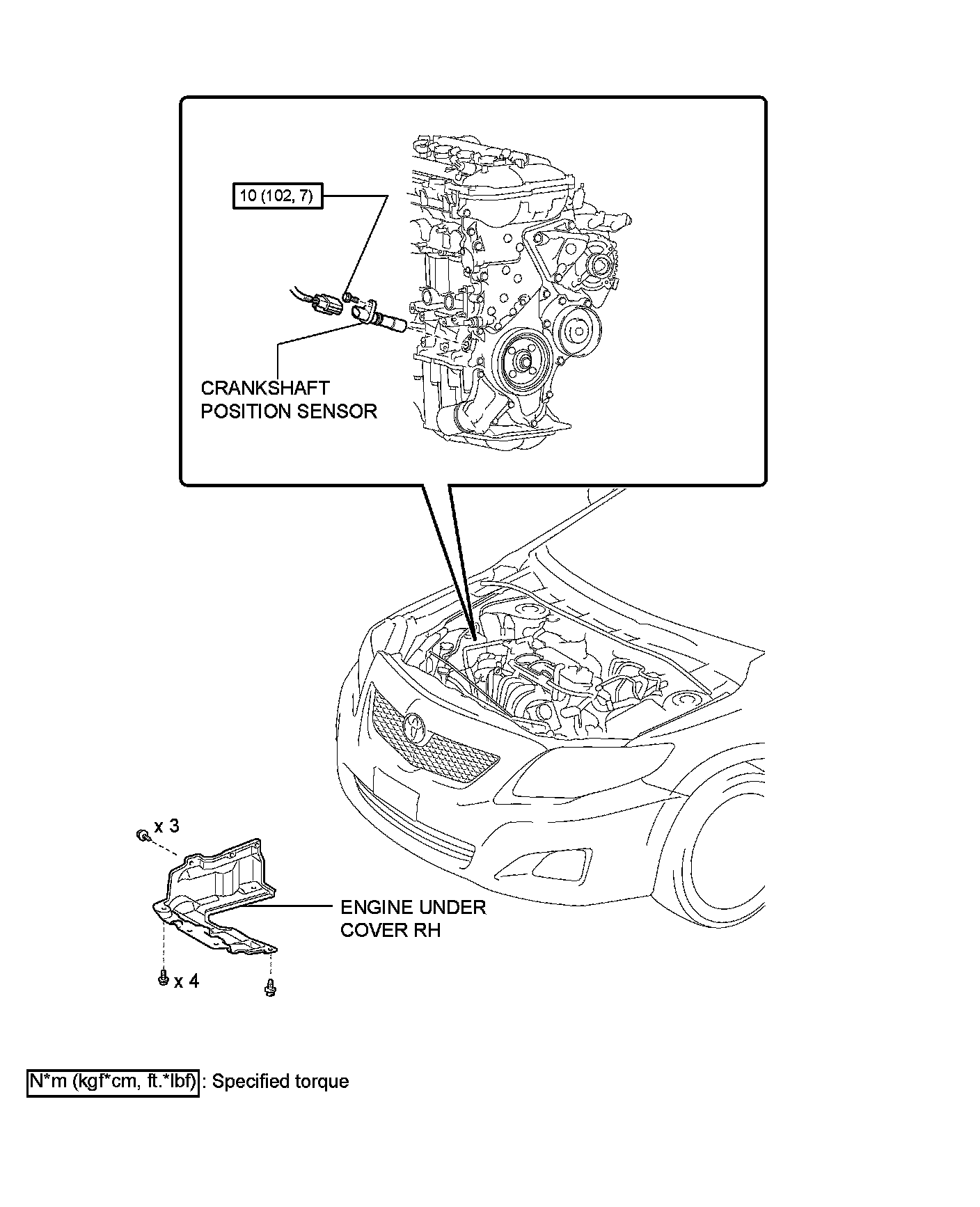 10 (102, 7)

CRANKSHAFT POSITION SENSOR

x 3

ENGINE UNDER COVER RH

x 4

N*m (kgf*cm, ft.*lbf) : Specified torque