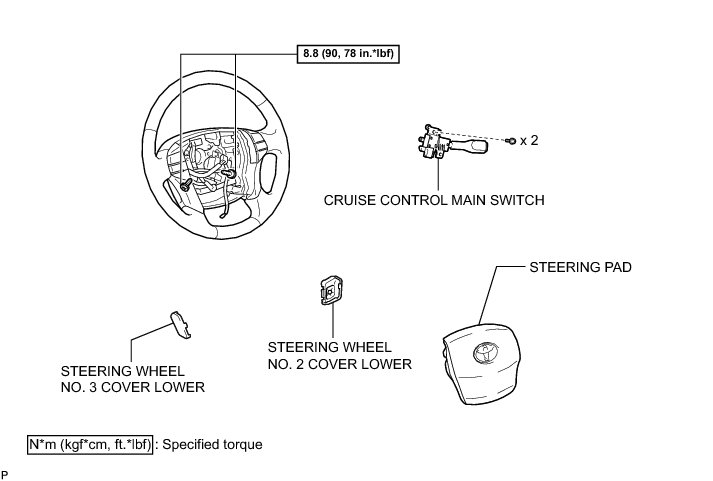 8.8 (90, 78 in.*lbf)

x 2

CRUISE CONTROL MAIN SWITCH

STEERING PAD

STEERING WHEEL NO. 2 COVER LOWER

STEERING WHEEL NO. 3 COVER LOWER

N*m (kgf*cm, ft.*lbf) : Specified torque

P