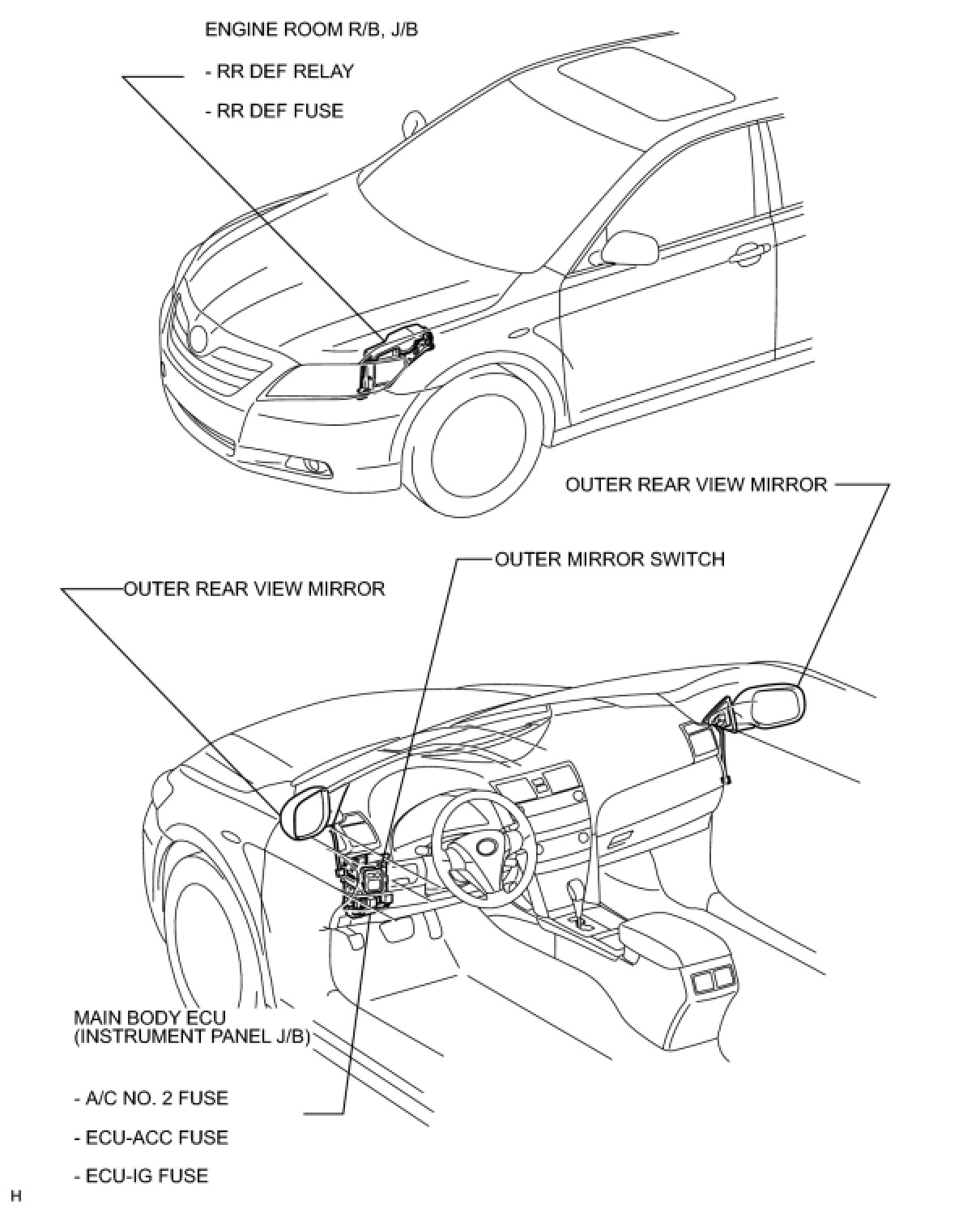 ENGINE ROOM R/B, J/B

- RR DEF RELAY

- RR DEF FUSE

OUTER REAR VIEW MIRROR

OUTER MIRROR SWITCH

OUTER REAR VIEW MIRROR

MAIN BODY ECU
(INSTRUMENT PANEL J/B)

- A/C NO. 2 FUSE

- ECU-ACC FUSE

- ECU-IG FUSE

H