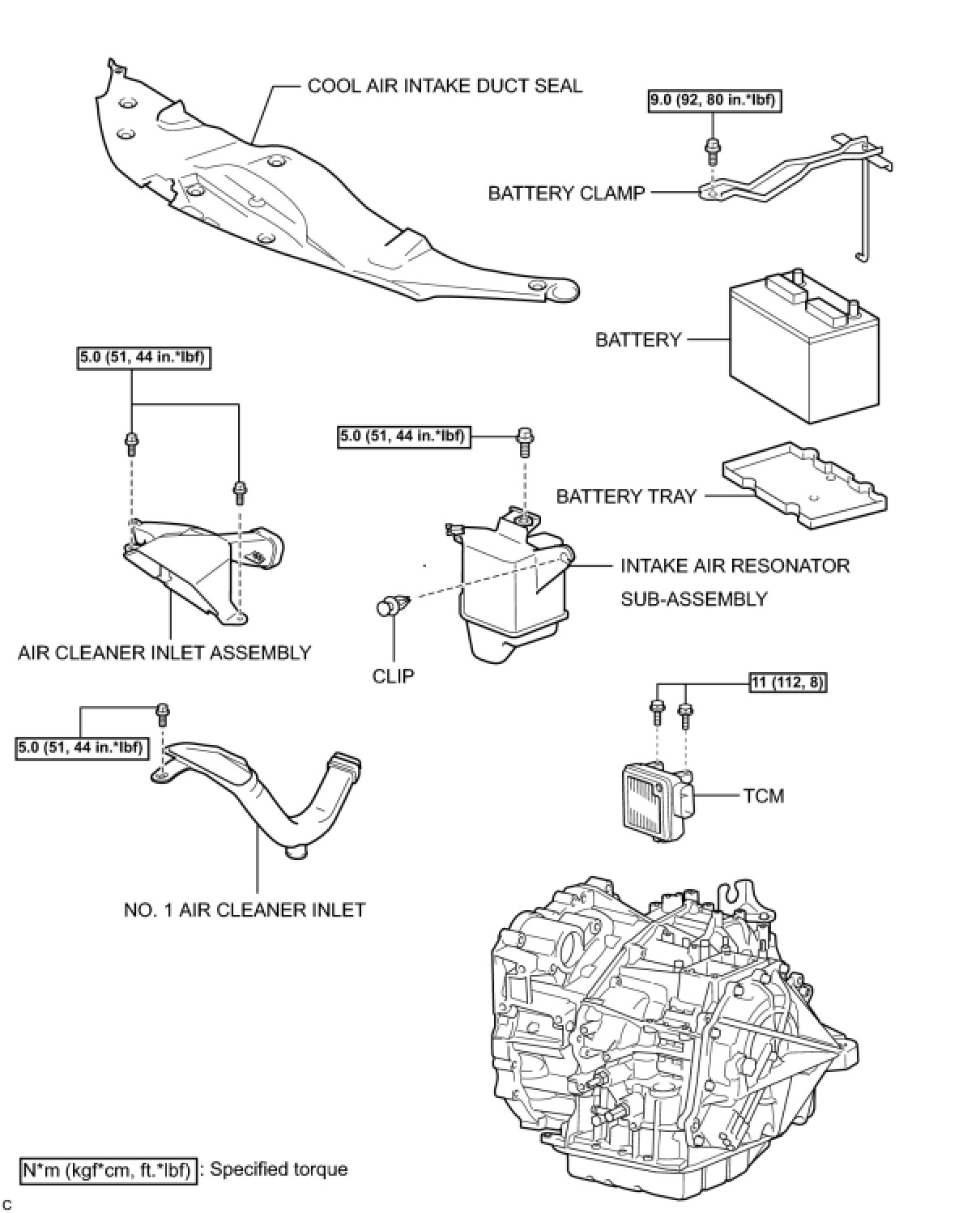 COOL AIR INTAKE DUCT SEAL

9.0 (92, 80 in.*lbf)

BATTERY CLAMP

BATTERY

5.0 (51, 44 in.*lbf)

5.0 (51, 44 in.*lbf)

BATTERY TRAY

INTAKE AIR RESONATOR SUB-ASSEMBLY

AIR CLEANER INLET ASSEMBLY

CLIP

11 (112, 8)

5.0 (51, 44 in.*lbf)

TCM

NO. 1 AIR CLEANER INLET

N*m (kgf*cm, ft.*lbf) : Specified torque

C