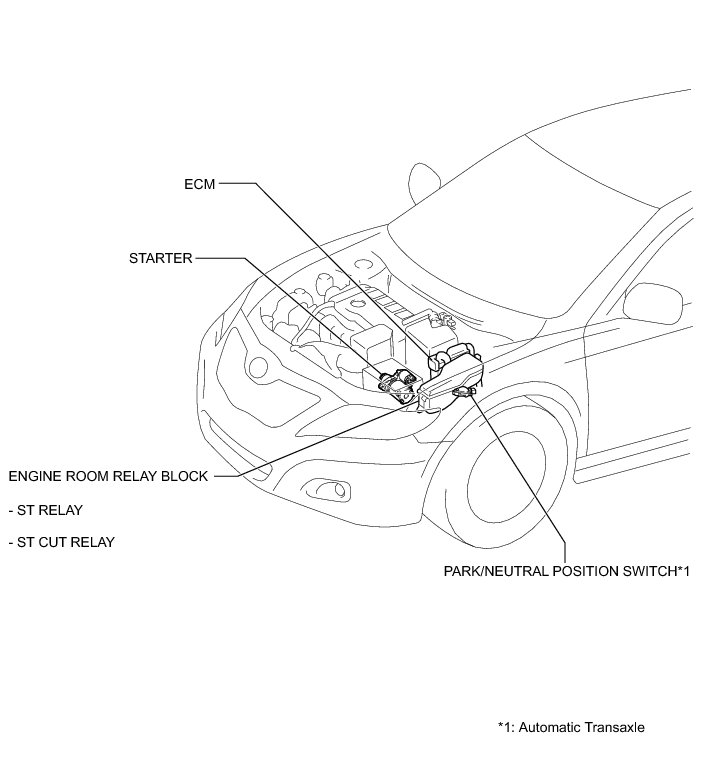 ECM

STARTER

ENGINE ROOM RELAY BLOCK

- ST RELAY

- ST CUT RELAY

PARK/NEUTRAL POSITION SWITCH*1

*1: Automatic Transaxle