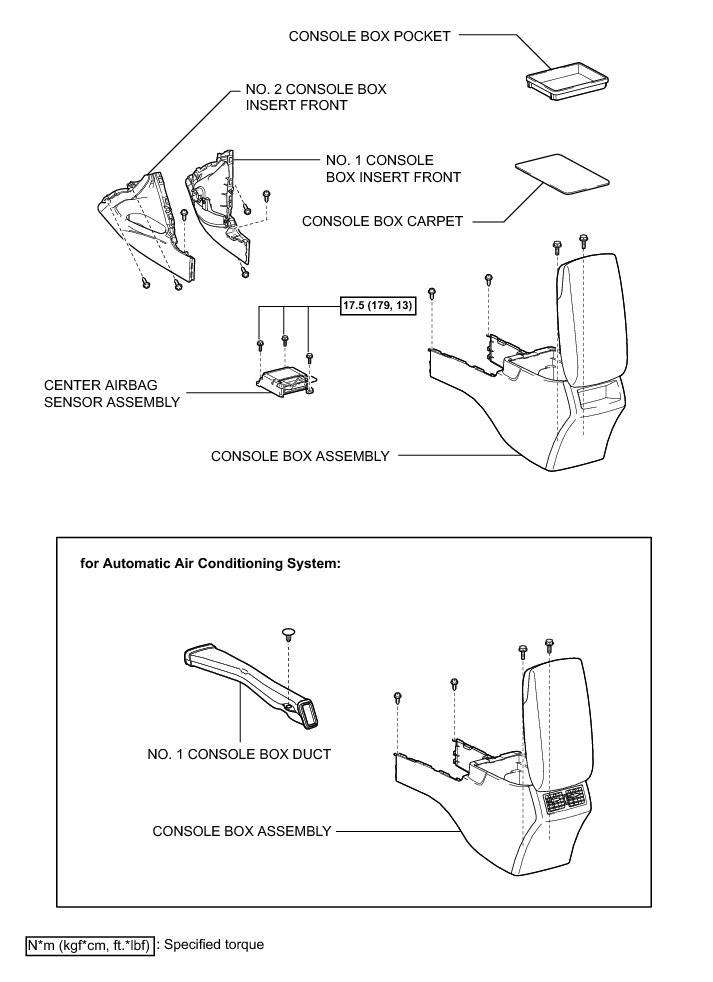 CONSOLE BOX POCKET

NO. 2 CONSOLE BOX INSERT FRONT

NO. 1 CONSOLE BOX INSERT FRONT

CONSOLE BOX CARPET

17.5 (179, 13)

CENTER AIRBAG SENSOR ASSEMBLY

CONSOLE BOX ASSEMBLY

for Automatic Air Conditioning System:

NO. 1 CONSOLE BOX DUCT

CONSOLE BOX ASSEMBLY

N*m (kgf*cm, ft.*lbf) : Specified torque