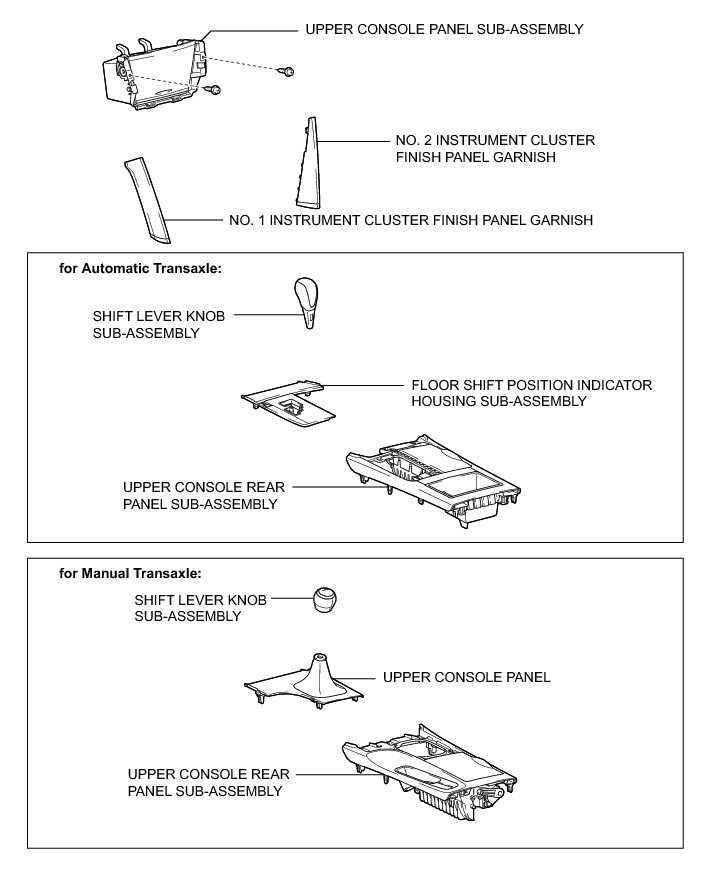 UPPER CONSOLE PANEL SUB-ASSEMBLY

NO. 2 INSTRUMENT CLUSTER FINISH PANEL GARNISH

NO. 1 INSTRUMENT CLUSTER FINISH PANEL GARNISH

for Automatic Transaxle:

SHIFT LEVER KNOB SUB-ASSEMBLY

FLOOR SHIFT POSITION INDICATOR HOUSING SUB-ASSEMBLY

UPPER CONSOLE REAR PANEL SUB-ASSEMBLY

for Manual Transaxle:

SHIFT LEVER KNOB SUB-ASSEMBLY

UPPER CONSOLE PANEL

UPPER CONSOLE REAR PANEL SUB-ASSEMBLY