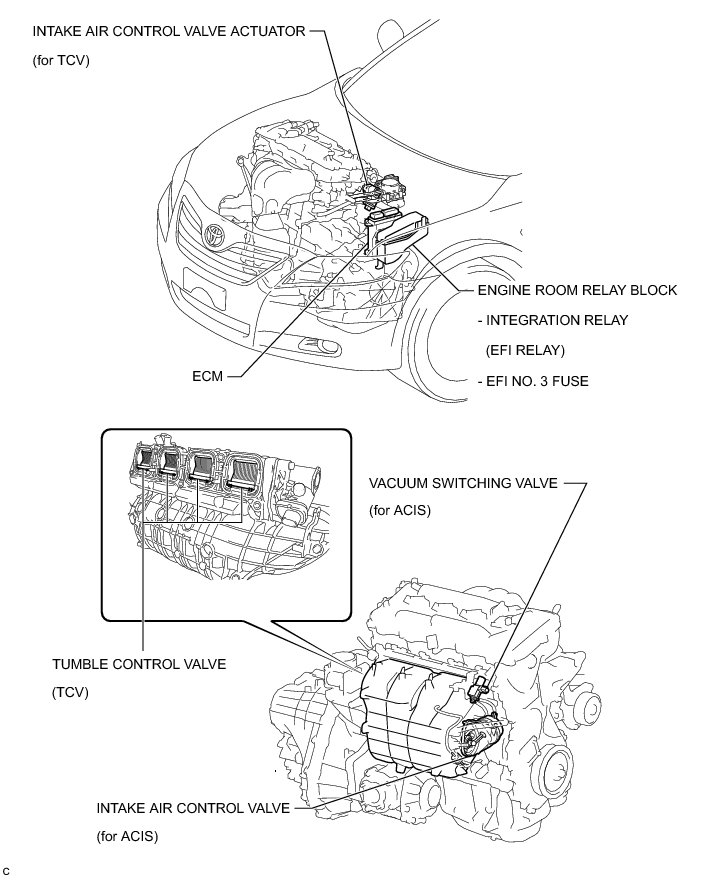 INTAKE AIR CONTROL VALVE ACTUATOR
(for TCV)

ENGINE ROOM RELAY BLOCK
- INTEGRATION RELAY
(EFI RELAY)
- EFI NO. 3 FUSE

ECM

VACUUM SWITCHING VALVE
(for ACIS)

TUMBLE CONTROL VALVE
(TCV)

INTAKE AIR CONTROL VALVE
(for ACIS)

C