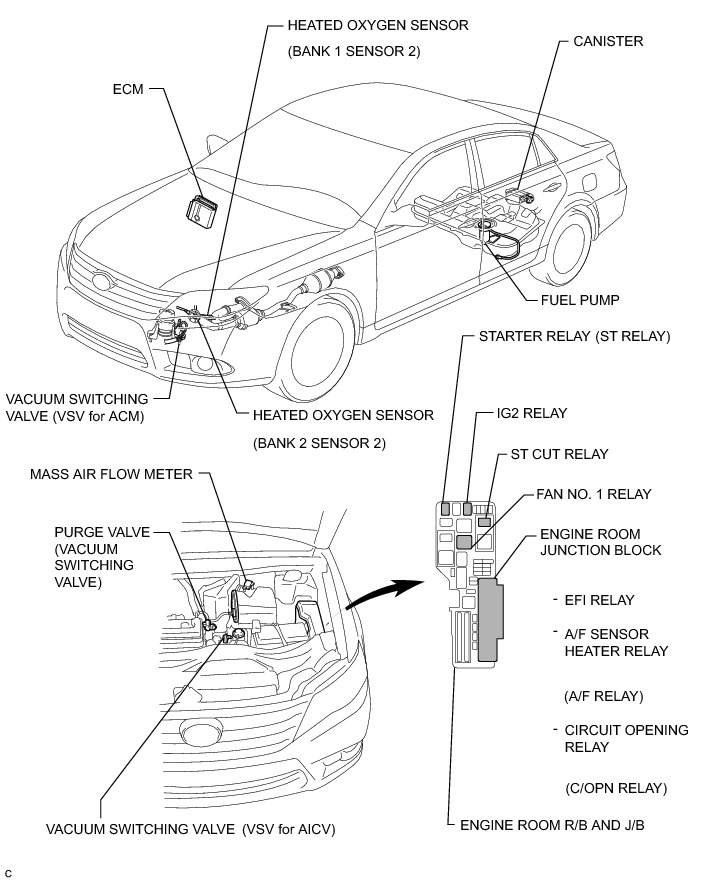 HEATED OXYGEN SENSOR
(BANK 1 SENSOR 2)

CANISTER

ECM

FUEL PUMP

STARTER RELAY (ST RELAY)

VACUUM SWITCHING VALVE (VSV for ACM)

HEATED OXYGEN SENSOR
(BANK 2 SENSOR 2)

IG2 RELAY

ST CUT RELAY

MASS AIR FLOW METER

FAN NO. 1 RELAY

PURGE VALVE (VACUUM SWITCHING VALVE)

ENGINE ROOM JUNCTION BLOCK

- EFI RELAY

- A/F SENSOR HEATER RELAY

(A/F RELAY)

- CIRCUIT OPENING RELAY

(C/OPN RELAY)

VACUUM SWITCHING VALVE (VSV for AICV)

ENGINE ROOM R/B AND J/B

C