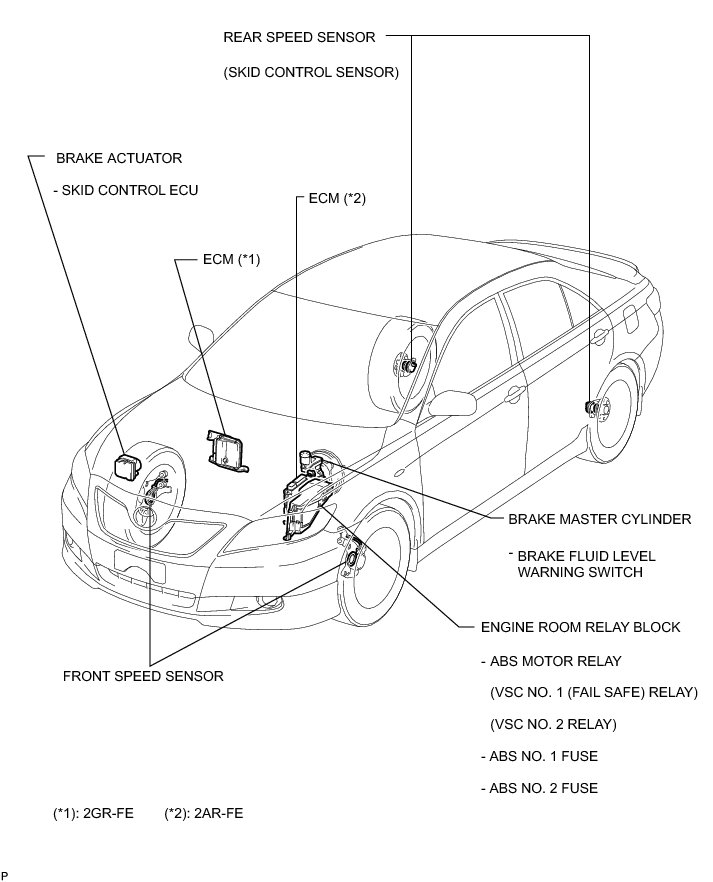 REAR SPEED SENSOR

(SKID CONTROL SENSOR)

BRAKE ACTUATOR

- SKID CONTROL ECU

ECM (*2)

ECM (*1)

BRAKE MASTER CYLINDER

- BRAKE FLUID LEVEL WARNING SWITCH

ENGINE ROOM RELAY BLOCK

- ABS MOTOR RELAY

(VSC NO. 1 (FAIL SAFE) RELAY)

(VSC NO. 2 RELAY)

- ABS NO. 1 FUSE

- ABS NO. 2 FUSE

FRONT SPEED SENSOR

(*1): 2GR-FE (*2): 2AR-FE

P