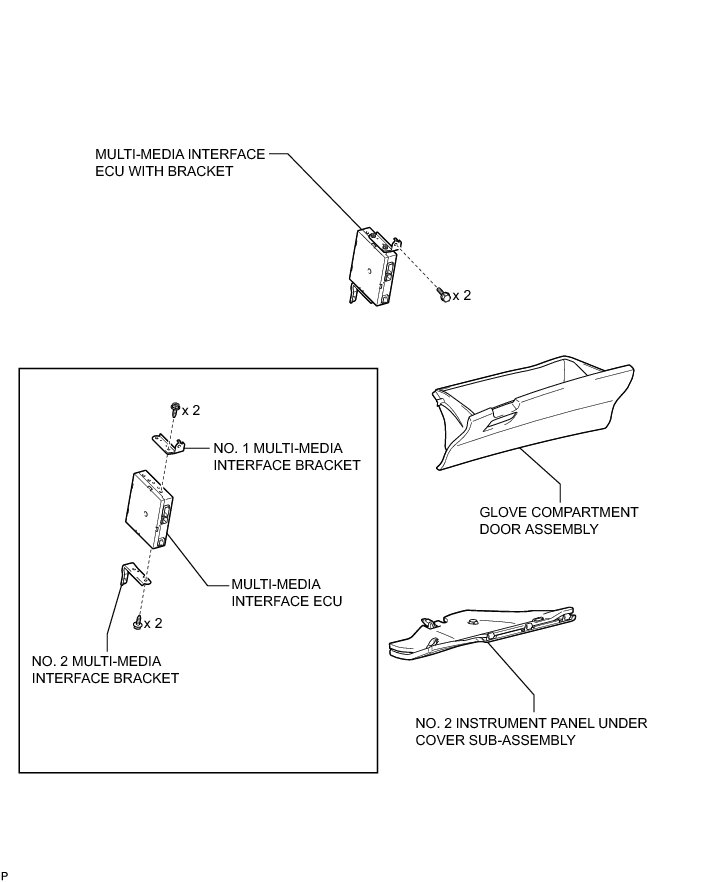 MULTI-MEDIA INTERFACE ECU WITH BRACKET

x 2

x 2

NO. 1 MULTI-MEDIA INTERFACE BRACKET

MULTI-MEDIA INTERFACE ECU

x 2

NO. 2 MULTI-MEDIA INTERFACE BRACKET

GLOVE COMPARTMENT DOOR ASSEMBLY

NO. 2 INSTRUMENT PANEL UNDER COVER SUB-ASSEMBLY

P