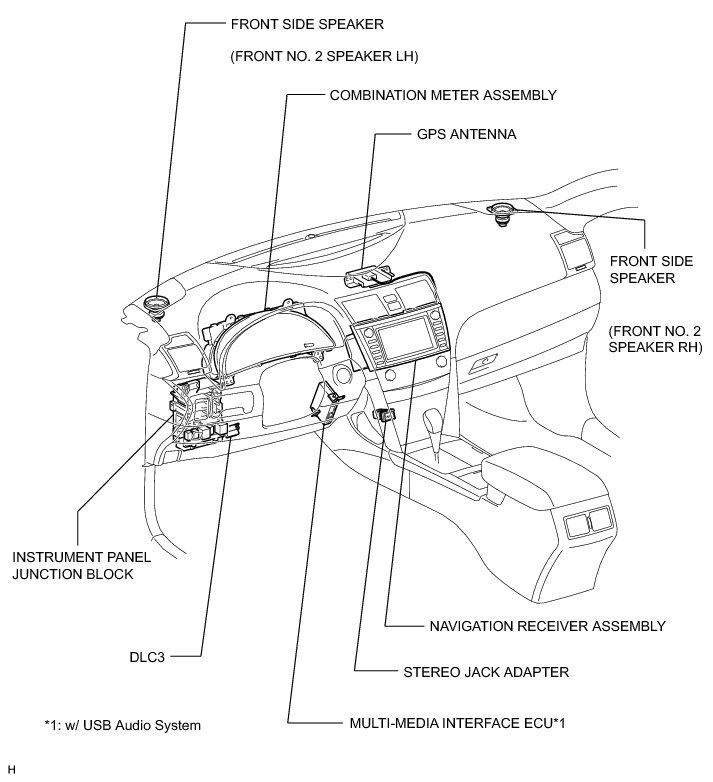 FRONT SIDE SPEAKER

(FRONT NO. 2 SPEAKER LH)

COMBINATION METER ASSEMBLY

GPS ANTENNA

FRONT SIDE SPEAKER

(FRONT NO. 2 SPEAKER RH)

INSTRUMENT PANEL JUNCTION BLOCK

NAVIGATION RECEIVER ASSEMBLY

DLC3

STEREO JACK ADAPTER

*1: w/ USB Audio System

MULTI-MEDIA INTERFACE ECU*1

H