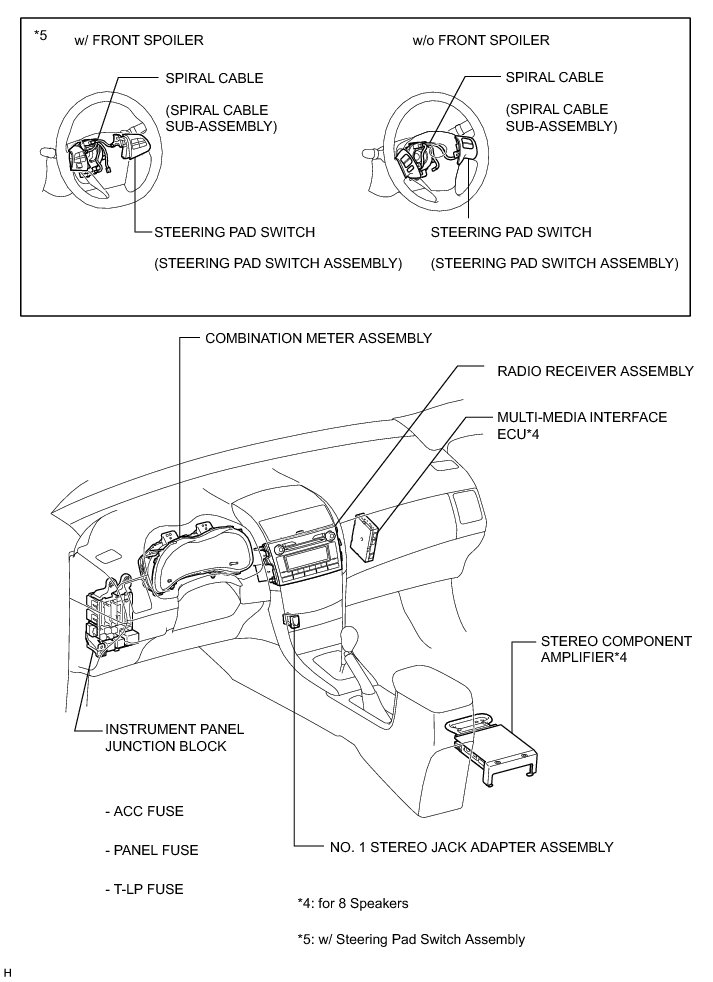 *5

w/ FRONT SPOILER

SPIRAL CABLE

(SPIRAL CABLE SUB-ASSEMBLY)

STEERING PAD SWITCH

(STEERING PAD SWITCH ASSEMBLY)

w/o FRONT SPOILER

SPIRAL CABLE

(SPIRAL CABLE SUB-ASSEMBLY)

STEERING PAD SWITCH

(STEERING PAD SWITCH ASSEMBLY)

COMBINATION METER ASSEMBLY

RADIO RECEIVER ASSEMBLY

MULTI-MEDIA INTERFACE ECU*4

STEREO COMPONENT AMPLIFIER*4

INSTRUMENT PANEL JUNCTION BLOCK

- ACC FUSE

- PANEL FUSE

- T-LP FUSE

NO. 1 STEREO JACK ADAPTER ASSEMBLY

*4: for 8 Speakers

*5: w/ Steering Pad Switch Assembly

H