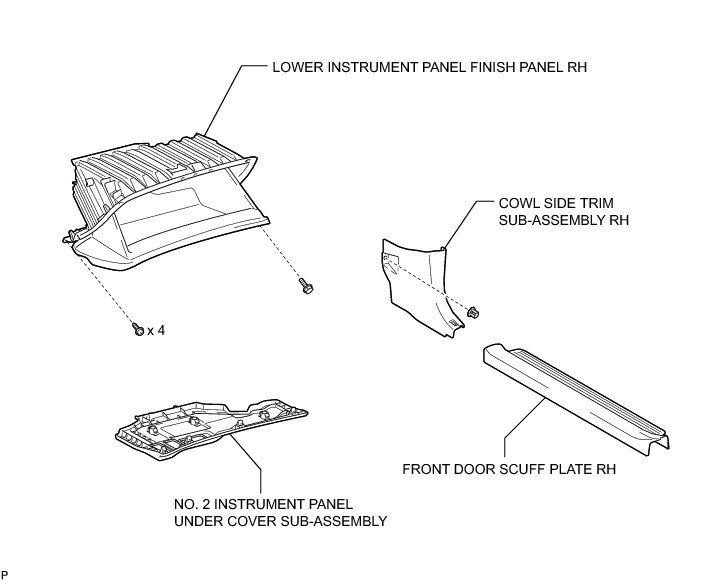 LOWER INSTRUMENT PANEL FINISH PANEL RH

COWL SIDE TRIM
SUB-ASSEMBLY RH

x 4

FRONT DOOR SCUFF PLATE RH

NO. 2 INSTRUMENT PANEL
UNDER COVER SUB-ASSEMBLY

P