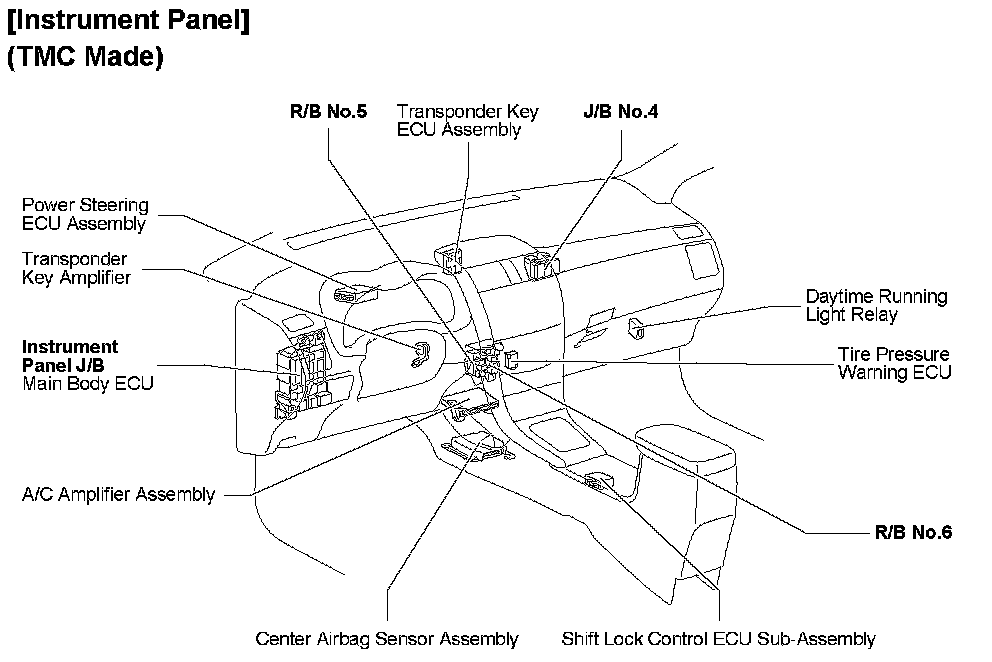 [Instrument Panel]
(TMC Made)

R/B No.5

Transponder Key ECU Assembly

J/B No.4

Power Steering ECU Assembly

Transponder Key Amplifier

Instrument Panel J/B
Main Body ECU

Daytime Running Light Relay

Tire Pressure Warning ECU

A/C Amplifier Assembly

R/B No.6

Center Airbag Sensor Assembly

Shift Lock Control ECU Sub-Assembly