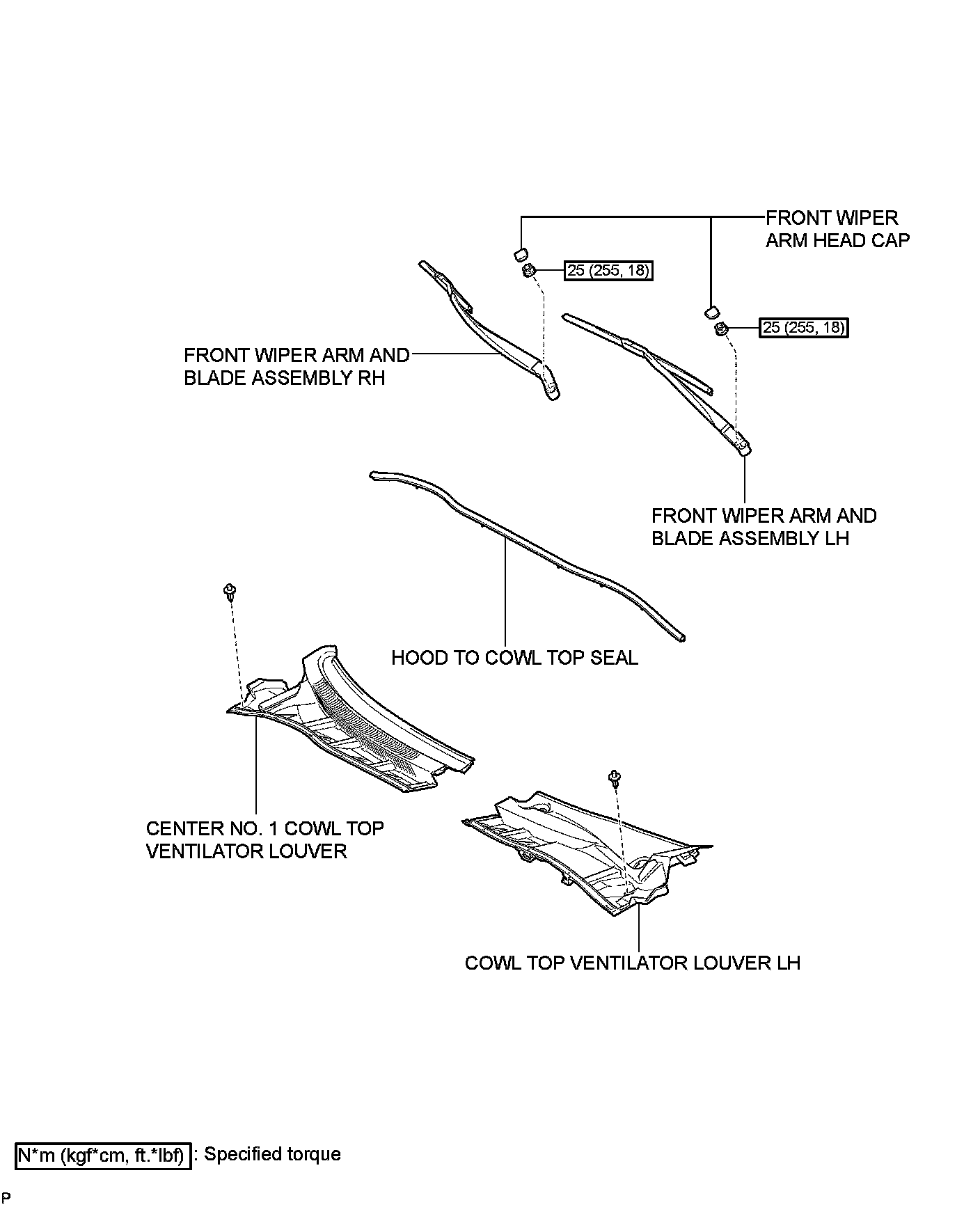 FRONT WIPER ARM HEAD CAP

25 (255, 18)

25 (255, 18)

FRONT WIPER ARM AND BLADE ASSEMBLY RH

FRONT WIPER ARM AND BLADE ASSEMBLY LH

HOOD TO COWL TOP SEAL

CENTER NO. 1 COWL TOP VENTILATOR LOUVER

COWL TOP VENTILATOR LOUVER LH

N*m (kgf*cm, ft.*lbf) : Specified torque

P