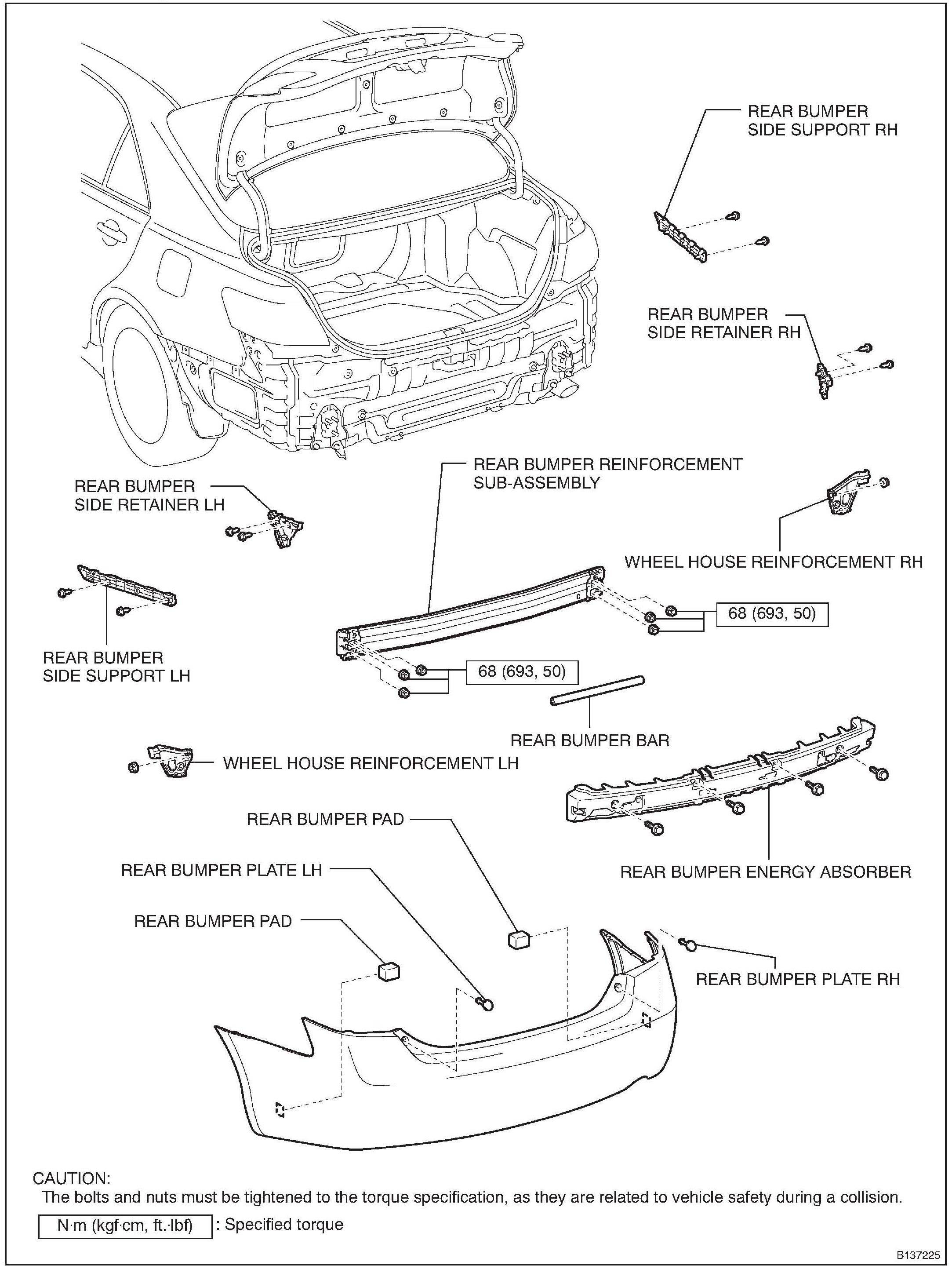 REAR BUMPER SIDE SUPPORT RH

REAR BUMPER SIDE RETAINER RH

REAR BUMPER REINFORCEMENT SUB-ASSEMBLY

REAR BUMPER SIDE RETAINER LH

WHEEL HOUSE REINFORCEMENT RH

68 (693, 50)

REAR BUMPER SIDE SUPPORT LH

68 (693, 50)

REAR BUMPER BAR

WHEEL HOUSE REINFORCEMENT LH

REAR BUMPER PAD

REAR BUMPER PLATE LH

REAR BUMPER ENERGY ABSORBER

REAR BUMPER PAD

REAR BUMPER PLATE RH

CAUTION:
The bolts and nuts must be tightened to the torque specification, as they are related to vehicle safety during a collision.

N·m (kgf·cm, ft.·lbf) : Specified torque

B137225