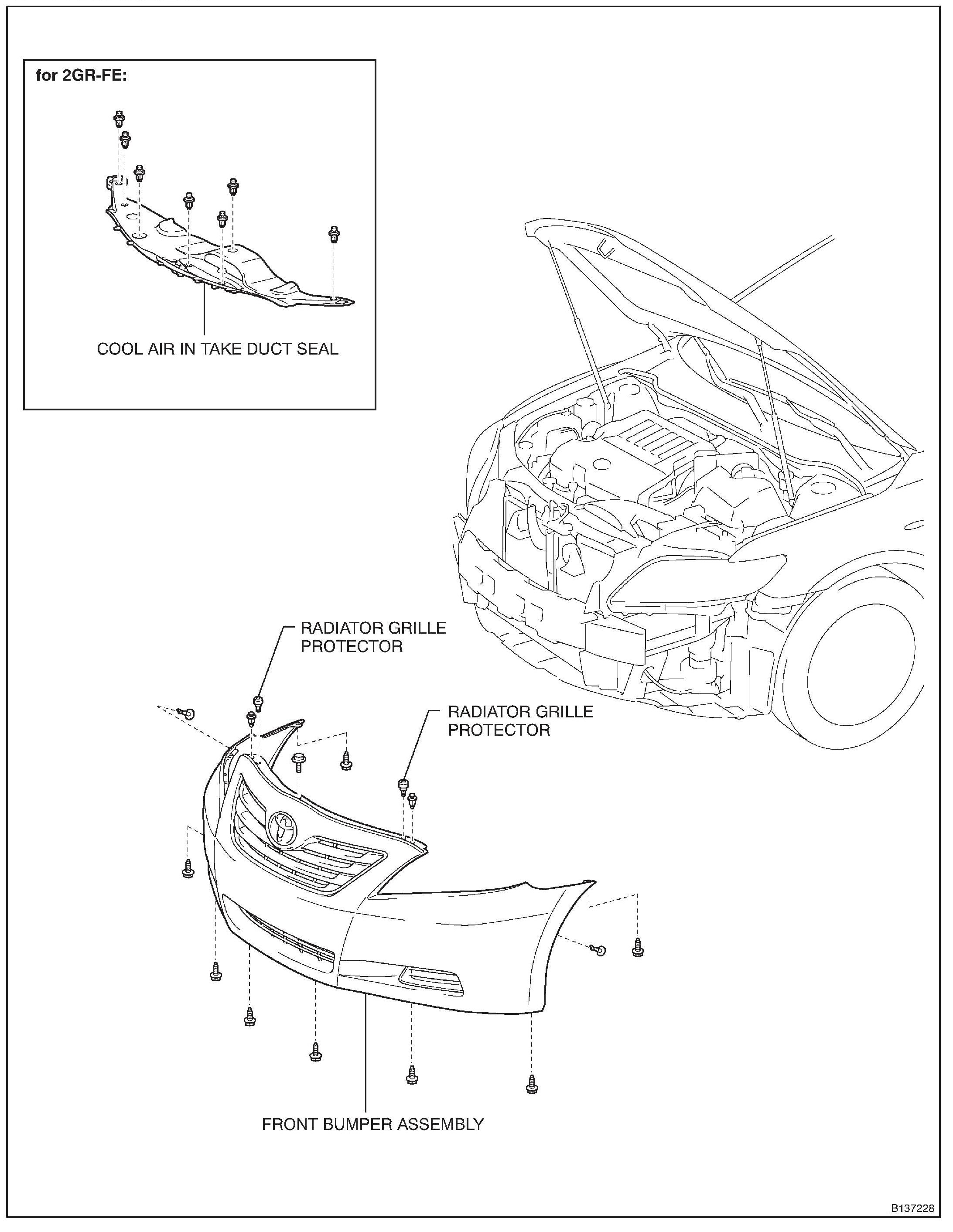 for 2GR-FE:

COOL AIR IN TAKE DUCT SEAL

RADIATOR GRILLE PROTECTOR

RADIATOR GRILLE PROTECTOR

FRONT BUMPER ASSEMBLY

B137228