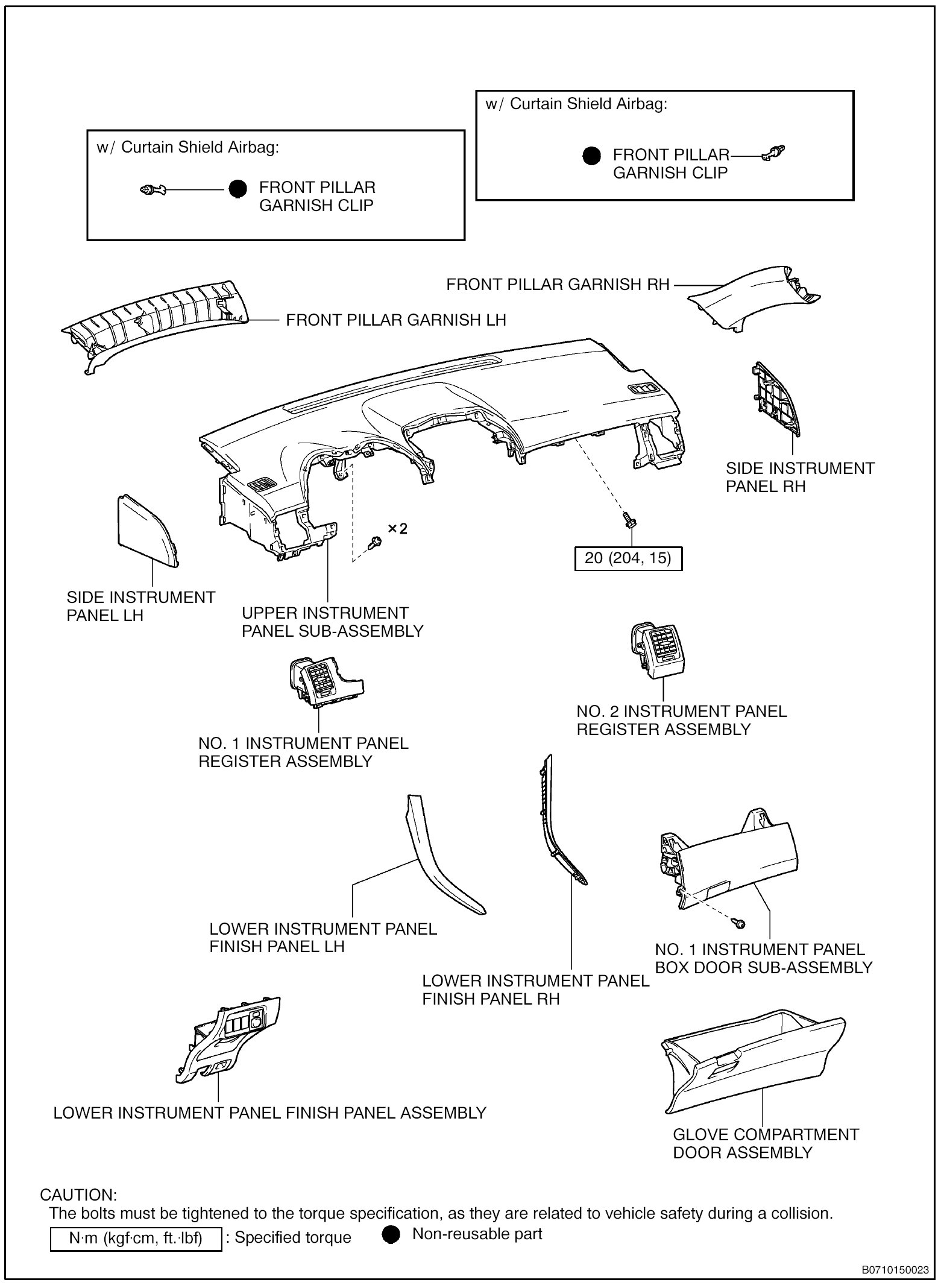 w/ Curtain Shield Airbag:

FRONT PILLAR GARNISH CLIP

w/ Curtain Shield Airbag:

FRONT PILLAR GARNISH CLIP

FRONT PILLAR GARNISH RH

FRONT PILLAR GARNISH LH

SIDE INSTRUMENT PANEL RH

×2

20 (204, 15)

SIDE INSTRUMENT PANEL LH

UPPER INSTRUMENT PANEL SUB-ASSEMBLY

NO. 2 INSTRUMENT PANEL REGISTER ASSEMBLY

NO. 1 INSTRUMENT PANEL REGISTER ASSEMBLY

LOWER INSTRUMENT PANEL FINISH PANEL LH

NO. 1 INSTRUMENT PANEL BOX DOOR SUB-ASSEMBLY

LOWER INSTRUMENT PANEL FINISH PANEL RH

LOWER INSTRUMENT PANEL FINISH PANEL ASSEMBLY

GLOVE COMPARTMENT DOOR ASSEMBLY

CAUTION:
The bolts must be tightened to the torque specification, as they are related to vehicle safety during a collision.

N·m (kgf·cm, ft.·lbf) : Specified torque   Non-reusable part

B0710150023