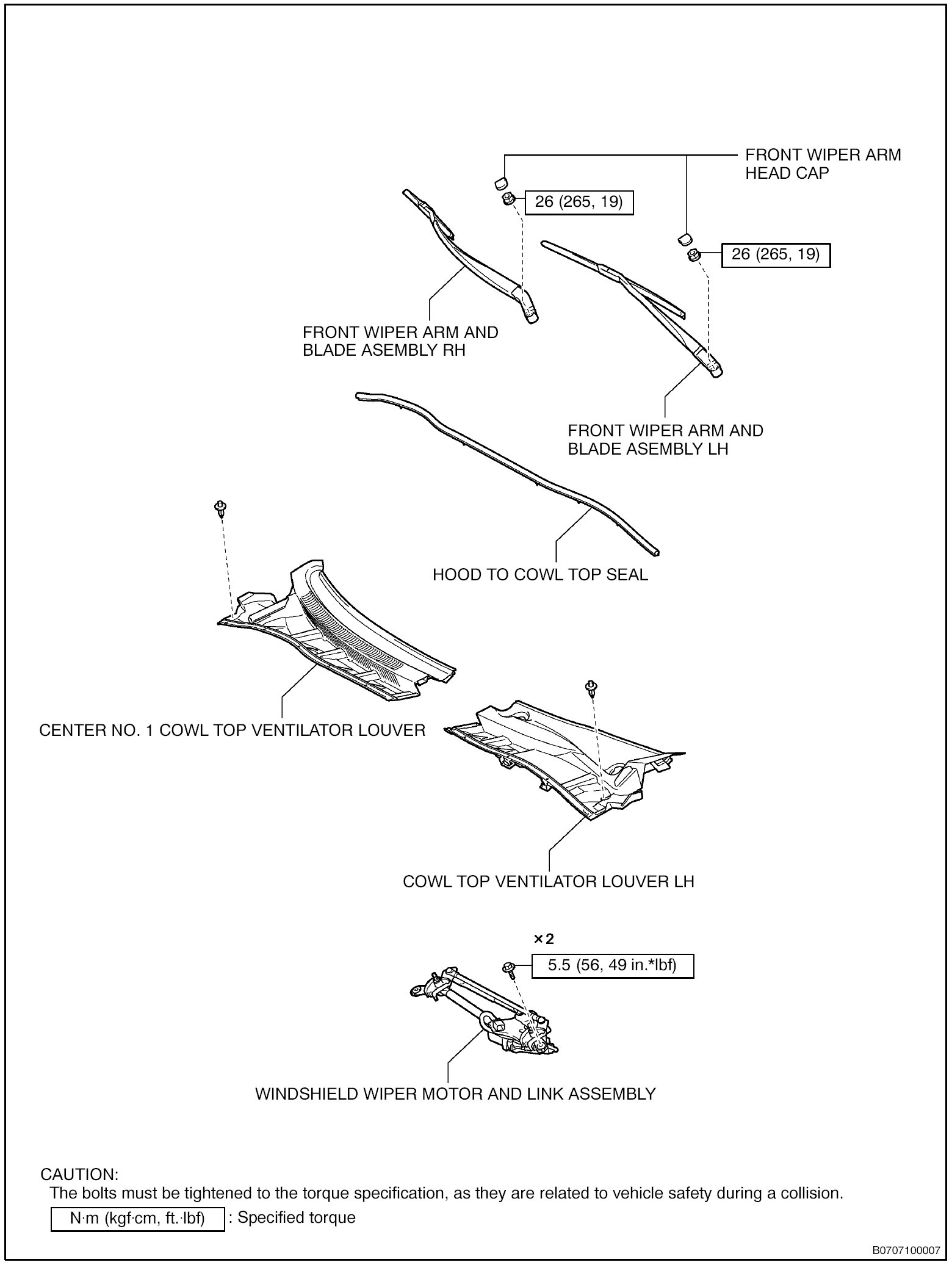 FRONT WIPER ARM HEAD CAP

26 (265, 19)

26 (265, 19)

FRONT WIPER ARM AND BLADE ASEMBLY RH

FRONT WIPER ARM AND BLADE ASEMBLY LH

HOOD TO COWL TOP SEAL

CENTER NO. 1 COWL TOP VENTILATOR LOUVER

COWL TOP VENTILATOR LOUVER LH

×2

5.5 (56, 49 in.*lbf)

WINDSHIELD WIPER MOTOR AND LINK ASSEMBLY

CAUTION:
The bolts must be tightened to the torque specification, as they are related to vehicle safety during a collision.

N·m (kgf·cm, ft.·lbf) : Specified torque

B0707100007