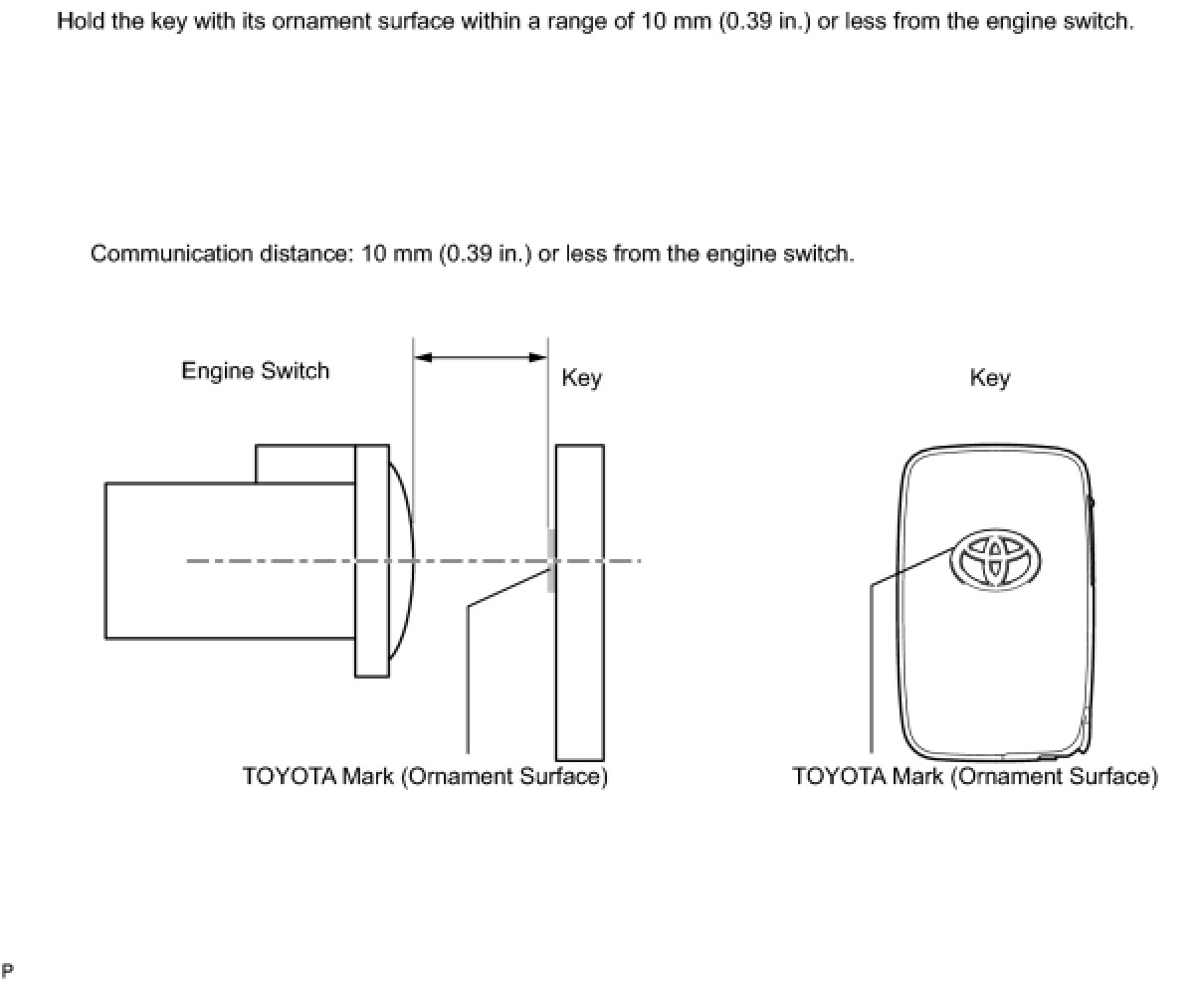 Hold the key with its ornament surface within a range of 10 mm (0.39 in.) or less from the engine switch.

Communication distance: 10 mm (0.39 in.) or less from the engine switch.

Engine Switch

Key

Key

TOYOTA Mark (Ornament Surface)

TOYOTA Mark (Ornament Surface)

P