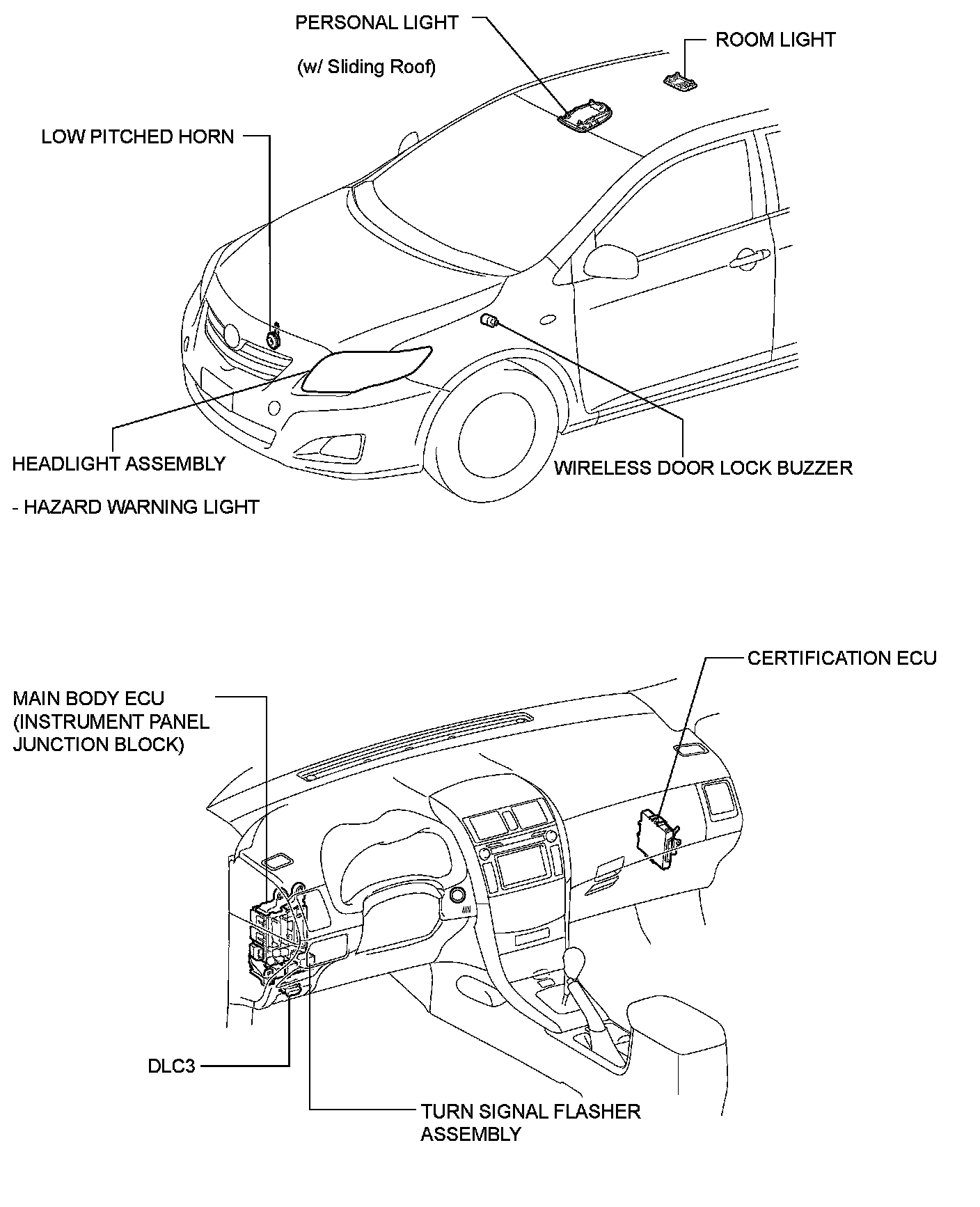 PERSONAL LIGHT

(w/ Sliding Roof)

ROOM LIGHT

LOW PITCHED HORN

HEADLIGHT ASSEMBLY

- HAZARD WARNING LIGHT

WIRELESS DOOR LOCK BUZZER

CERTIFICATION ECU

MAIN BODY ECU (INSTRUMENT PANEL JUNCTION BLOCK)

DLC3

TURN SIGNAL FLASHER ASSEMBLY