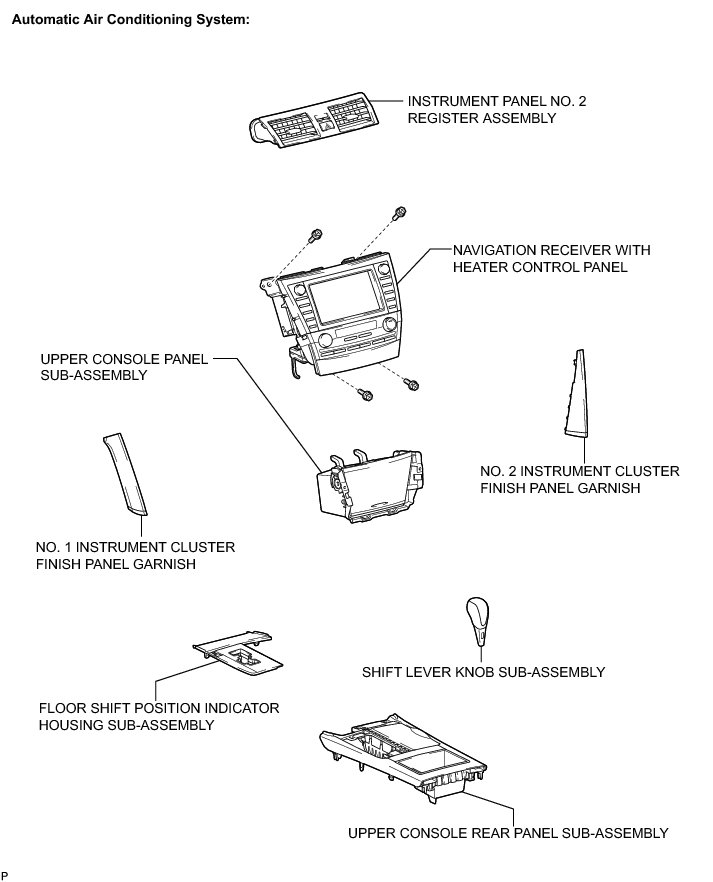 Automatic Air Conditioning System:

INSTRUMENT PANEL NO. 2 REGISTER ASSEMBLY

NAVIGATION RECEIVER WITH HEATER CONTROL PANEL

UPPER CONSOLE PANEL SUB-ASSEMBLY

NO. 2 INSTRUMENT CLUSTER FINISH PANEL GARNISH

NO. 1 INSTRUMENT CLUSTER FINISH PANEL GARNISH

SHIFT LEVER KNOB SUB-ASSEMBLY

FLOOR SHIFT POSITION INDICATOR HOUSING SUB-ASSEMBLY

UPPER CONSOLE REAR PANEL SUB-ASSEMBLY

P