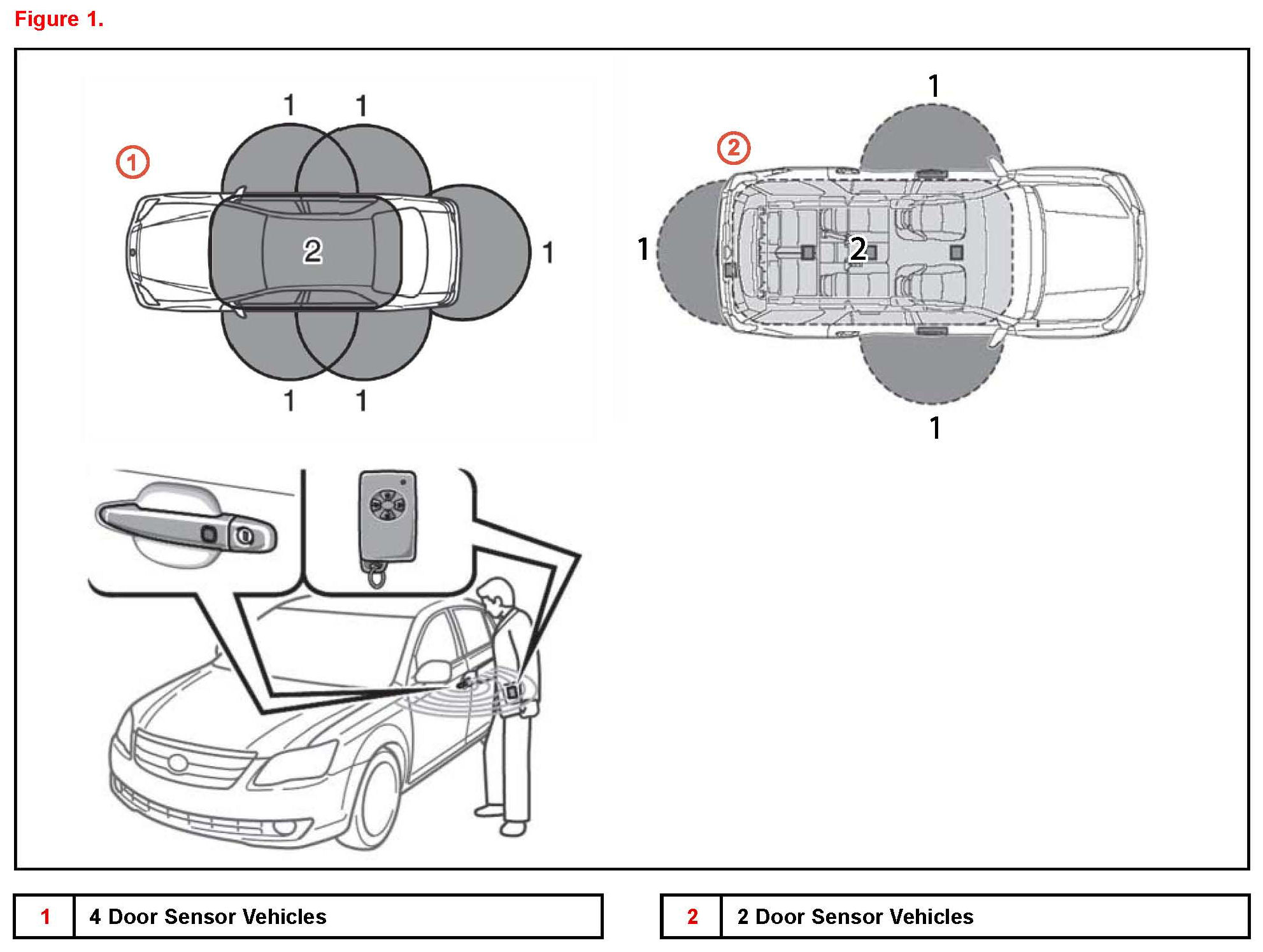 Figure 1.

1

1 1

2 1

1 1

2

1

1 2

1

| 1 | 4 Door Sensor Vehicles |
|---|---|

| 2 | 2 Door Sensor Vehicles |
|---|---|