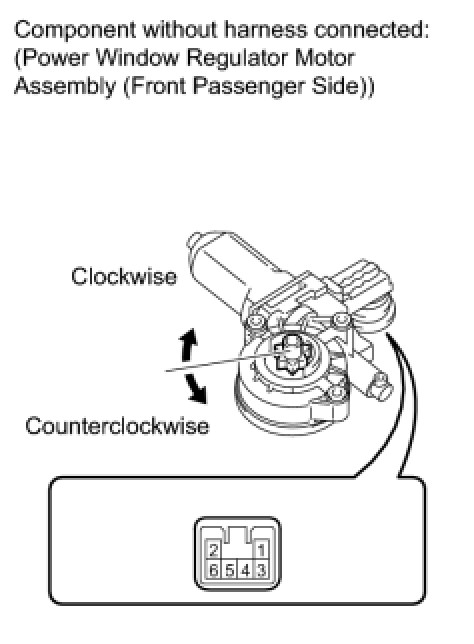 Component without harness connected:
(Power Window Regulator Motor Assembly (Front Passenger Side))

Clockwise

Counterclockwise

2 1
6 5 4 3