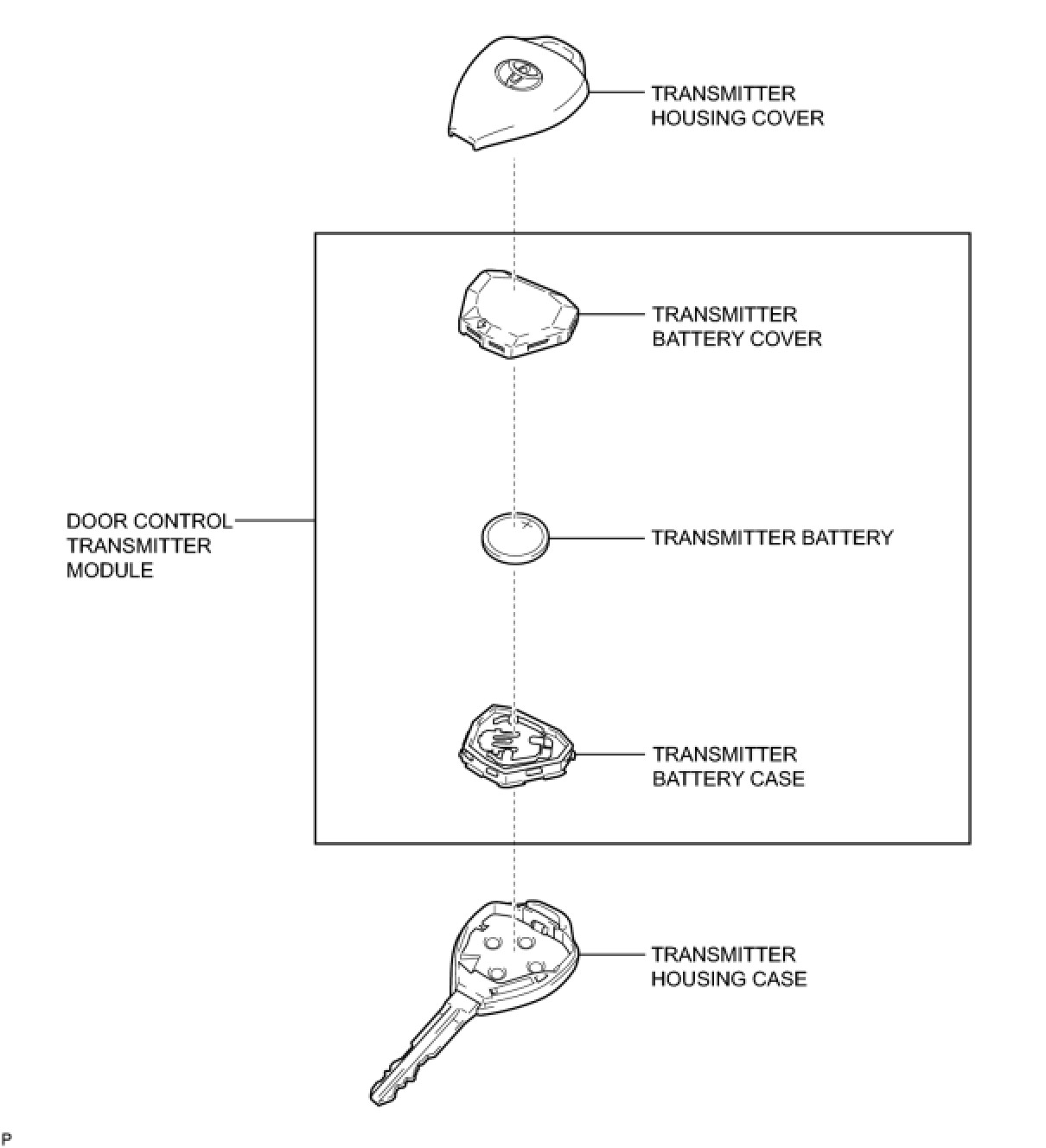 TRANSMITTER HOUSING COVER

TRANSMITTER BATTERY COVER

DOOR CONTROL TRANSMITTER MODULE

TRANSMITTER BATTERY

TRANSMITTER BATTERY CASE

TRANSMITTER HOUSING CASE

P