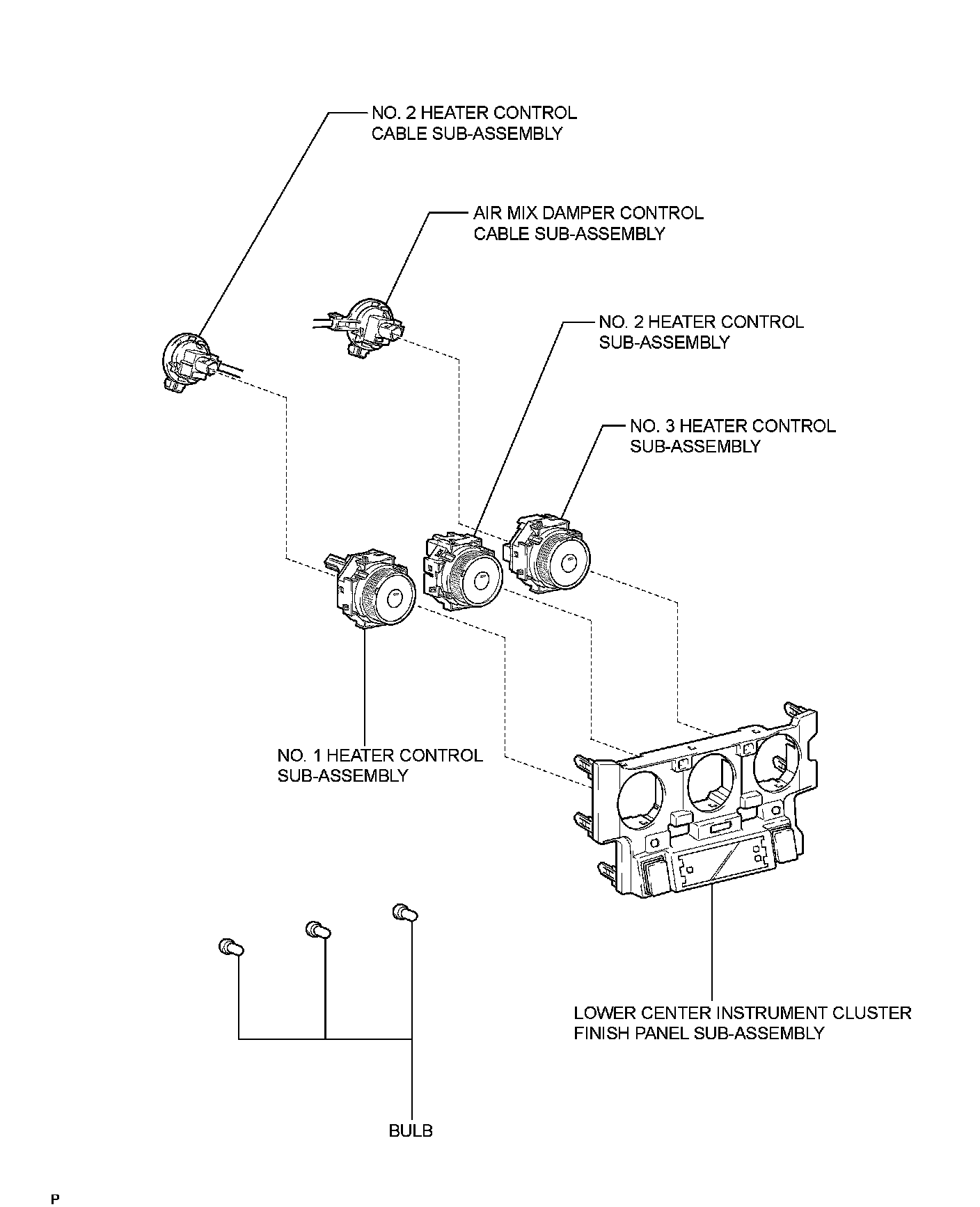 NO. 2 HEATER CONTROL CABLE SUB-ASSEMBLY

AIR MIX DAMPER CONTROL CABLE SUB-ASSEMBLY

NO. 2 HEATER CONTROL SUB-ASSEMBLY

NO. 3 HEATER CONTROL SUB-ASSEMBLY

NO. 1 HEATER CONTROL SUB-ASSEMBLY

LOWER CENTER INSTRUMENT CLUSTER FINISH PANEL SUB-ASSEMBLY

BULB

P