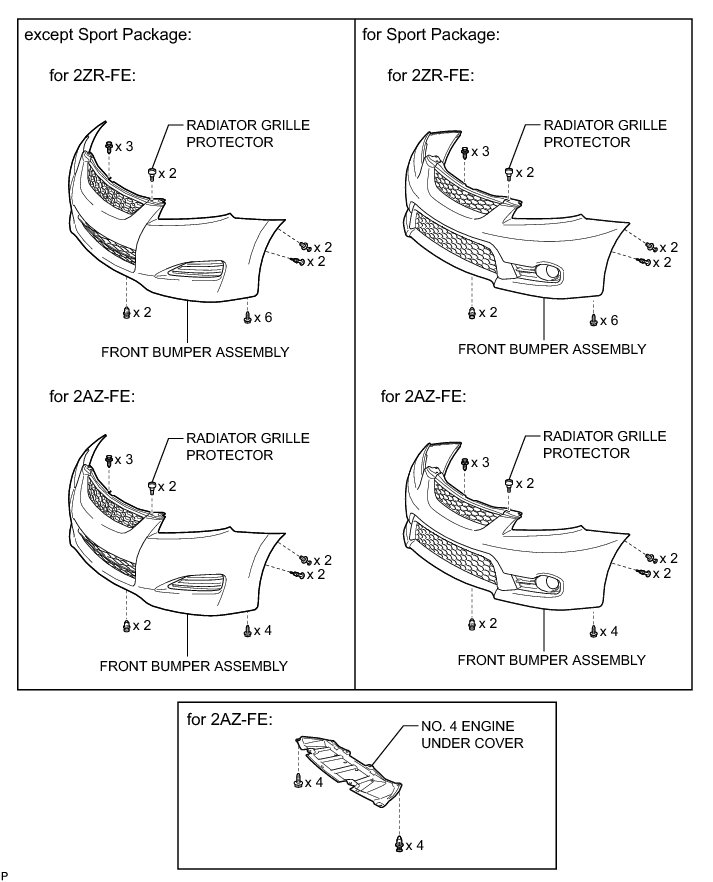 except Sport Package:

for 2ZR-FE:

x 3

RADIATOR GRILLE PROTECTOR

x 2

x 2

x 2

x 2

x 6

FRONT BUMPER ASSEMBLY

for 2AZ-FE:

x 3

RADIATOR GRILLE PROTECTOR

x 2

x 2

x 2

x 2

x 4

FRONT BUMPER ASSEMBLY

for Sport Package:

for 2ZR-FE:

x 3

RADIATOR GRILLE PROTECTOR

x 2

x 2

x 2

x 2

x 6

FRONT BUMPER ASSEMBLY

for 2AZ-FE:

x 3

RADIATOR GRILLE PROTECTOR

x 2

x 2

x 2

x 2

x 4

FRONT BUMPER ASSEMBLY

for 2AZ-FE:

NO. 4 ENGINE UNDER COVER

x 4

x 4

P