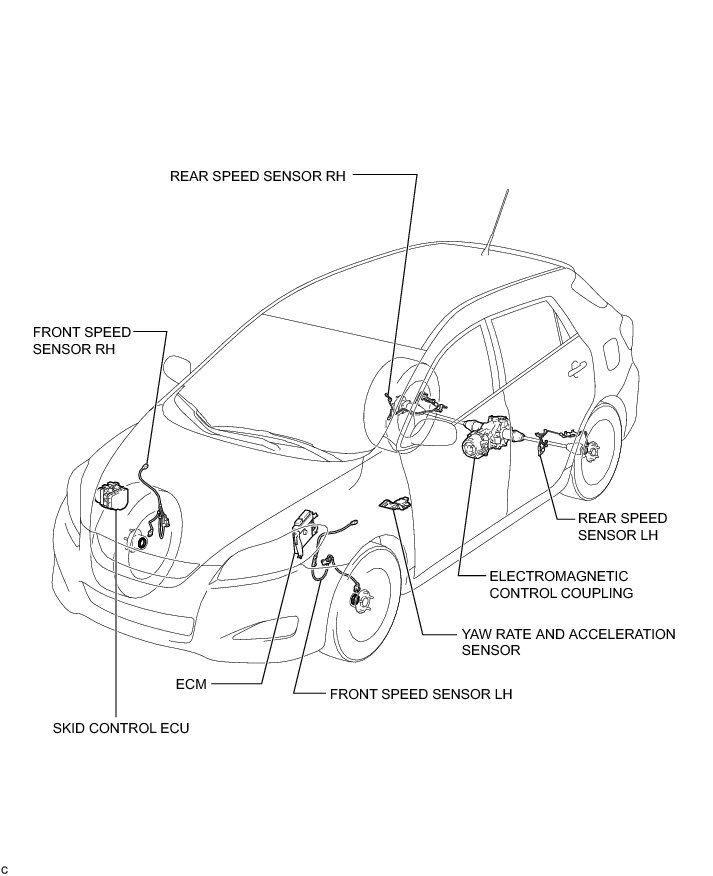 REAR SPEED SENSOR RH

FRONT SPEED SENSOR RH

REAR SPEED SENSOR LH

ELECTROMAGNETIC CONTROL COUPLING

YAW RATE AND ACCELERATION SENSOR

ECM

FRONT SPEED SENSOR LH

SKID CONTROL ECU

C