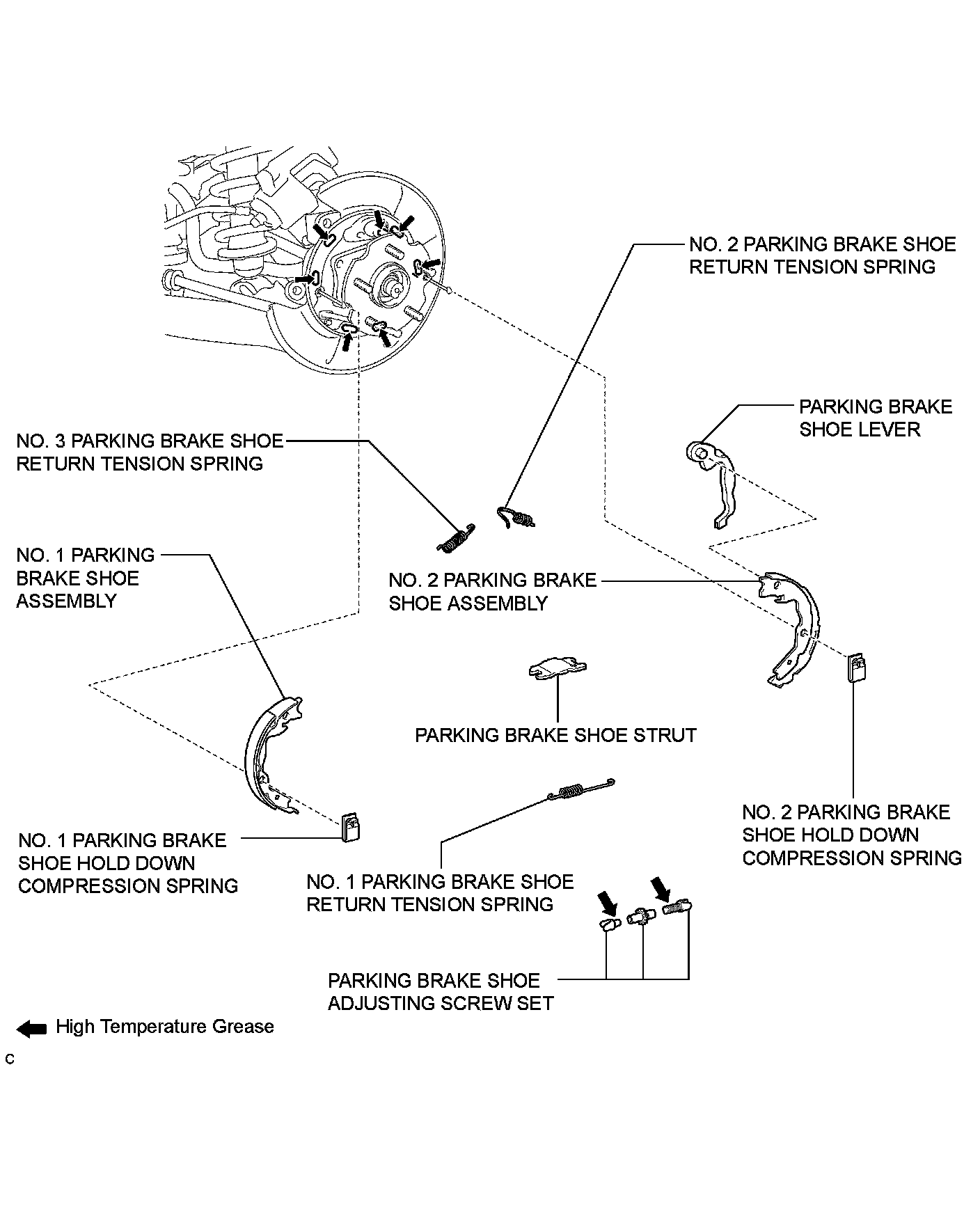 NO. 2 PARKING BRAKE SHOE RETURN TENSION SPRING

PARKING BRAKE SHOE LEVER

NO. 3 PARKING BRAKE SHOE RETURN TENSION SPRING

NO. 1 PARKING BRAKE SHOE ASSEMBLY

NO. 2 PARKING BRAKE SHOE ASSEMBLY

PARKING BRAKE SHOE STRUT

NO. 2 PARKING BRAKE SHOE HOLD DOWN COMPRESSION SPRING

NO. 1 PARKING BRAKE SHOE HOLD DOWN COMPRESSION SPRING

NO. 1 PARKING BRAKE SHOE RETURN TENSION SPRING

PARKING BRAKE SHOE ADJUSTING SCREW SET

High Temperature Grease

C