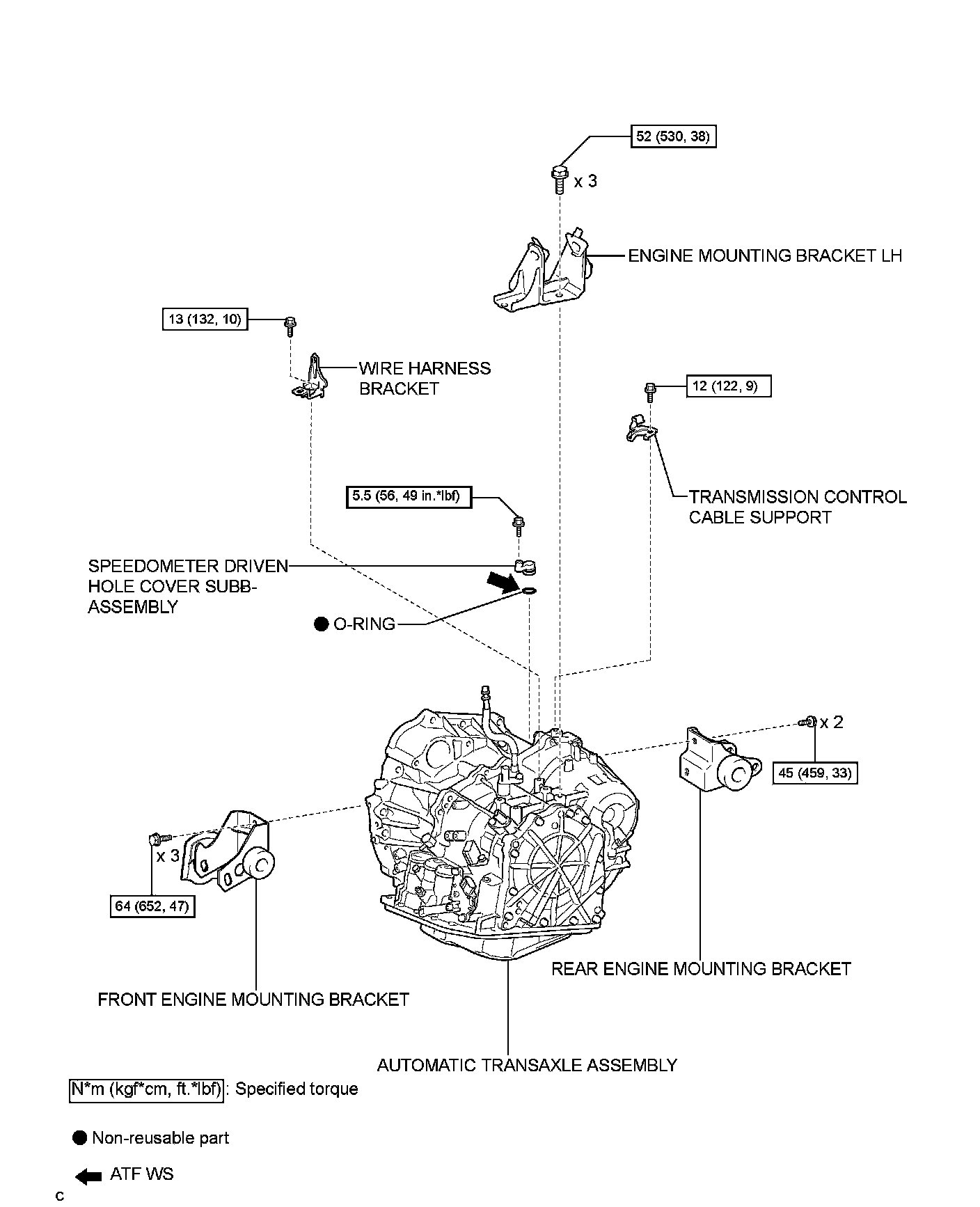 52 (530, 38)

x 3

ENGINE MOUNTING BRACKET LH

13 (132, 10)

WIRE HARNESS BRACKET

12 (122, 9)

TRANSMISSION CONTROL CABLE SUPPORT

5.5 (56, 49 in.*lbf)

SPEEDOMETER DRIVEN HOLE COVER SUBB-ASSEMBLY

● O-RING

x 2

45 (459, 33)

x 3

64 (652, 47)

REAR ENGINE MOUNTING BRACKET

FRONT ENGINE MOUNTING BRACKET

AUTOMATIC TRANSAXLE ASSEMBLY

N*m (kgf*cm, ft.*lbf) : Specified torque

● Non-reusable part

ATF WS

C