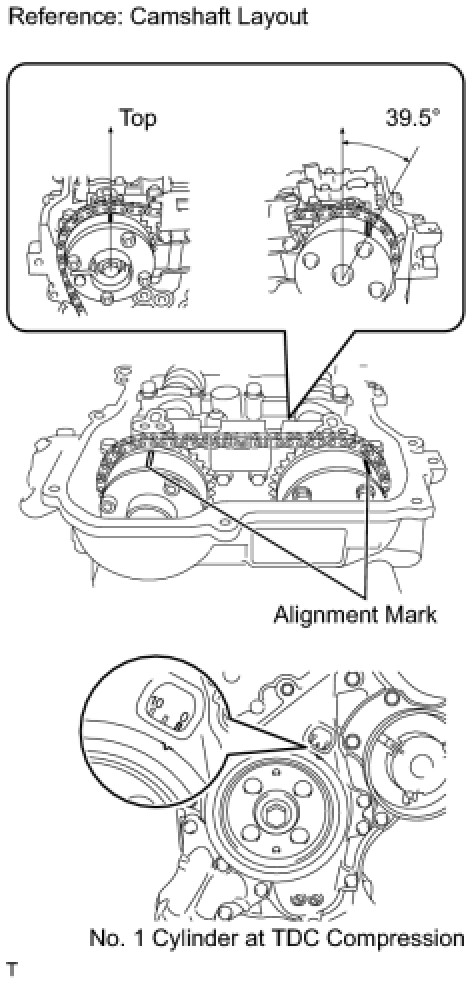 Reference: Camshaft Layout

Top

39.5°

Alignment Mark

No. 1 Cylinder at TDC Compression

T