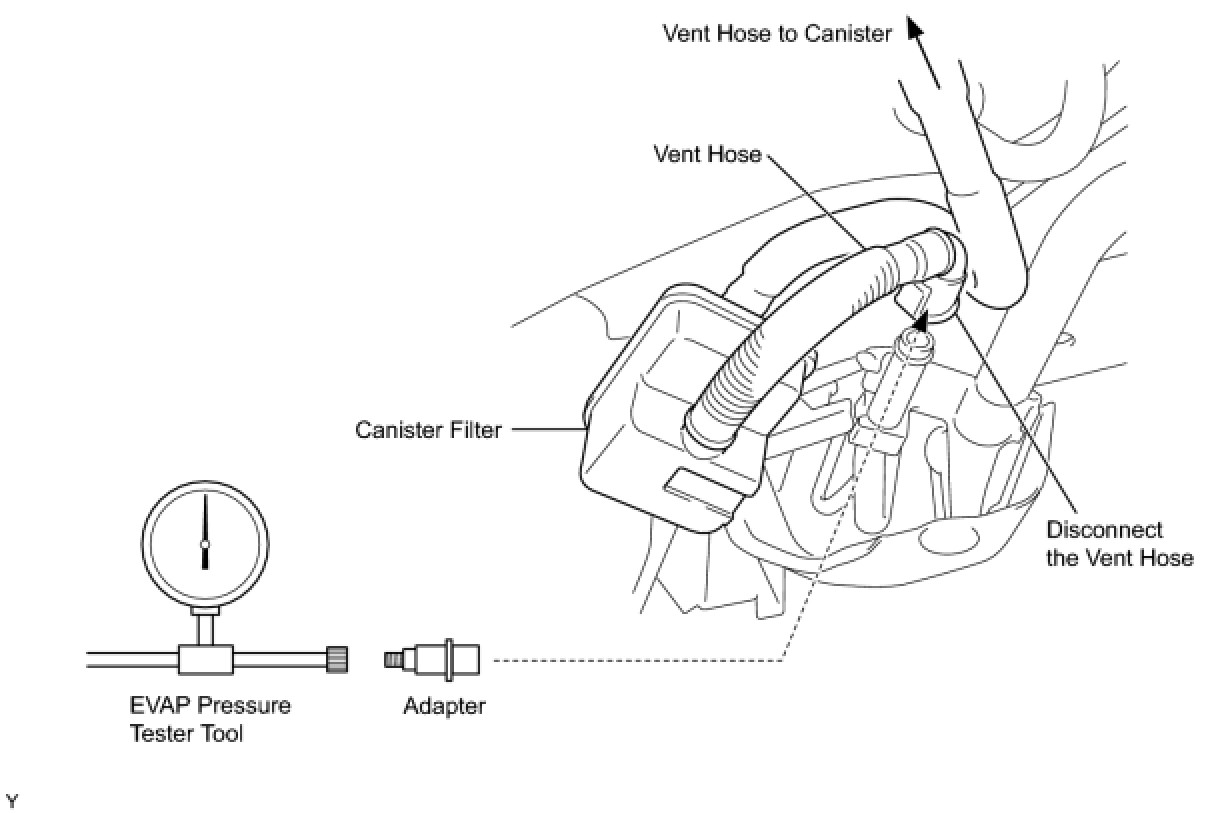 Vent Hose to Canister

Vent Hose

Canister Filter

Disconnect the Vent Hose

EVAP Pressure Tester Tool

Adapter

Y