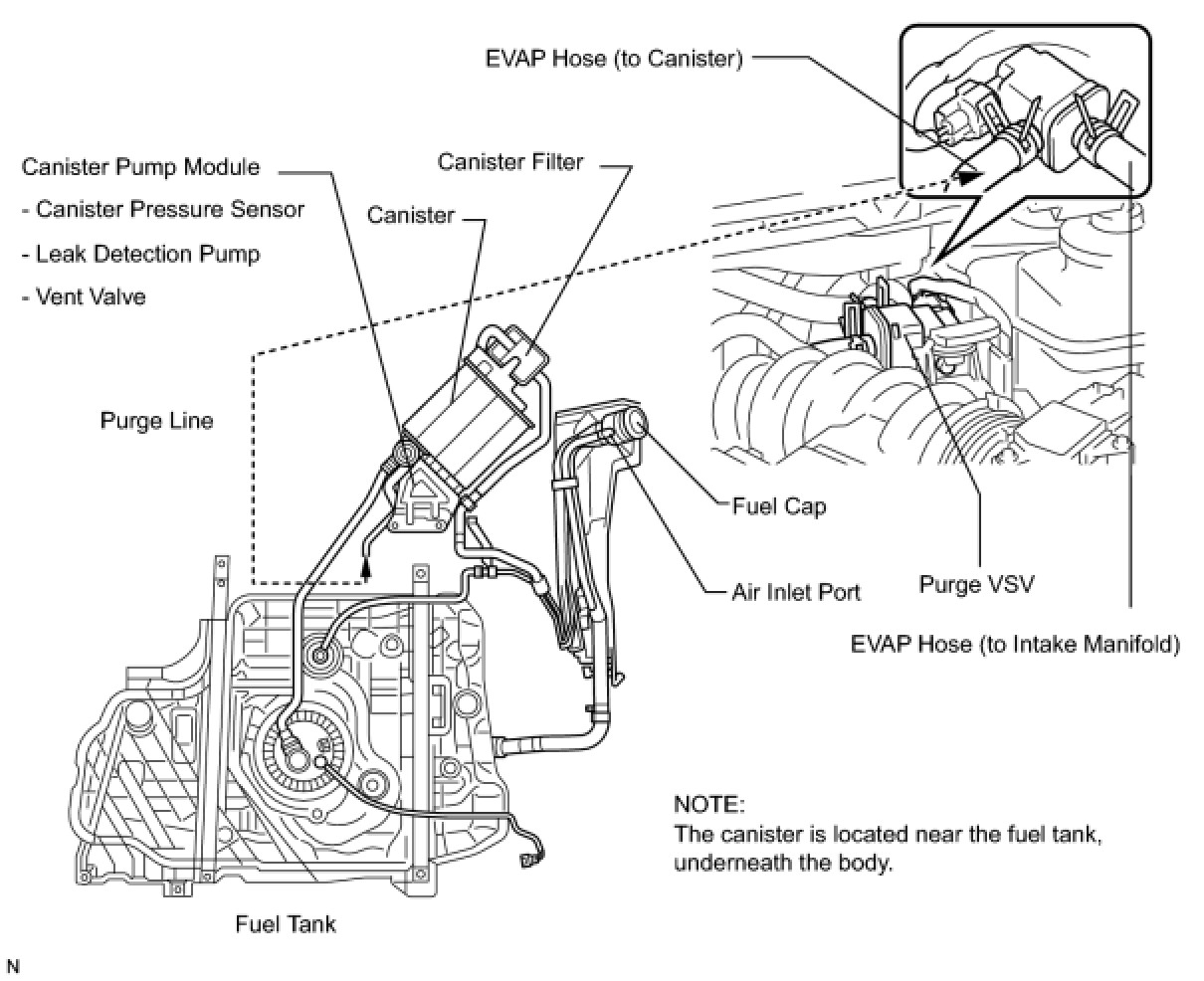 EVAP Hose (to Canister)

Canister Pump Module
- Canister Pressure Sensor
- Leak Detection Pump
- Vent Valve

Canister Filter

Canister

Purge Line

Fuel Cap

Air Inlet Port

Purge VSV

EVAP Hose (to Intake Manifold)

NOTE:
The canister is located near the fuel tank, underneath the body.

Fuel Tank

N