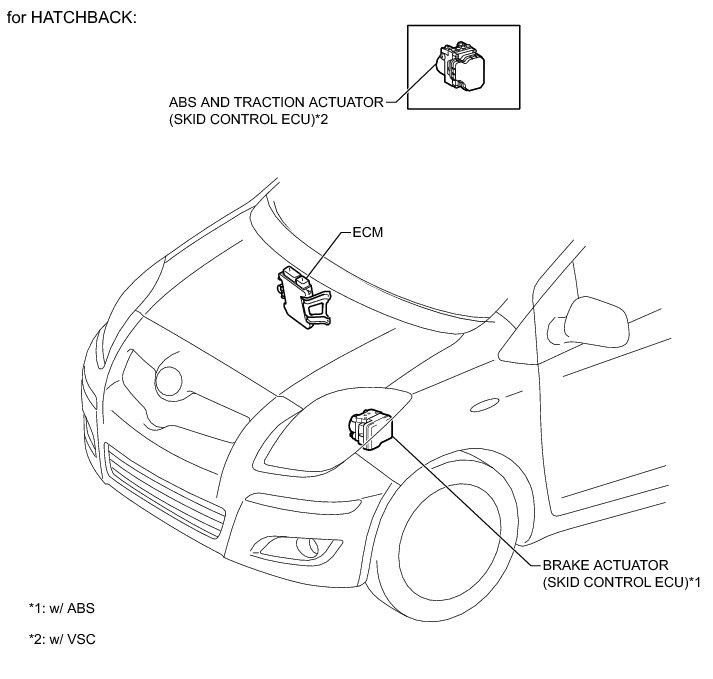 for HATCHBACK:

ABS AND TRACTION ACTUATOR (SKID CONTROL ECU)*2

ECM

BRAKE ACTUATOR (SKID CONTROL ECU)*1

*1: w/ ABS

*2: w/ VSC