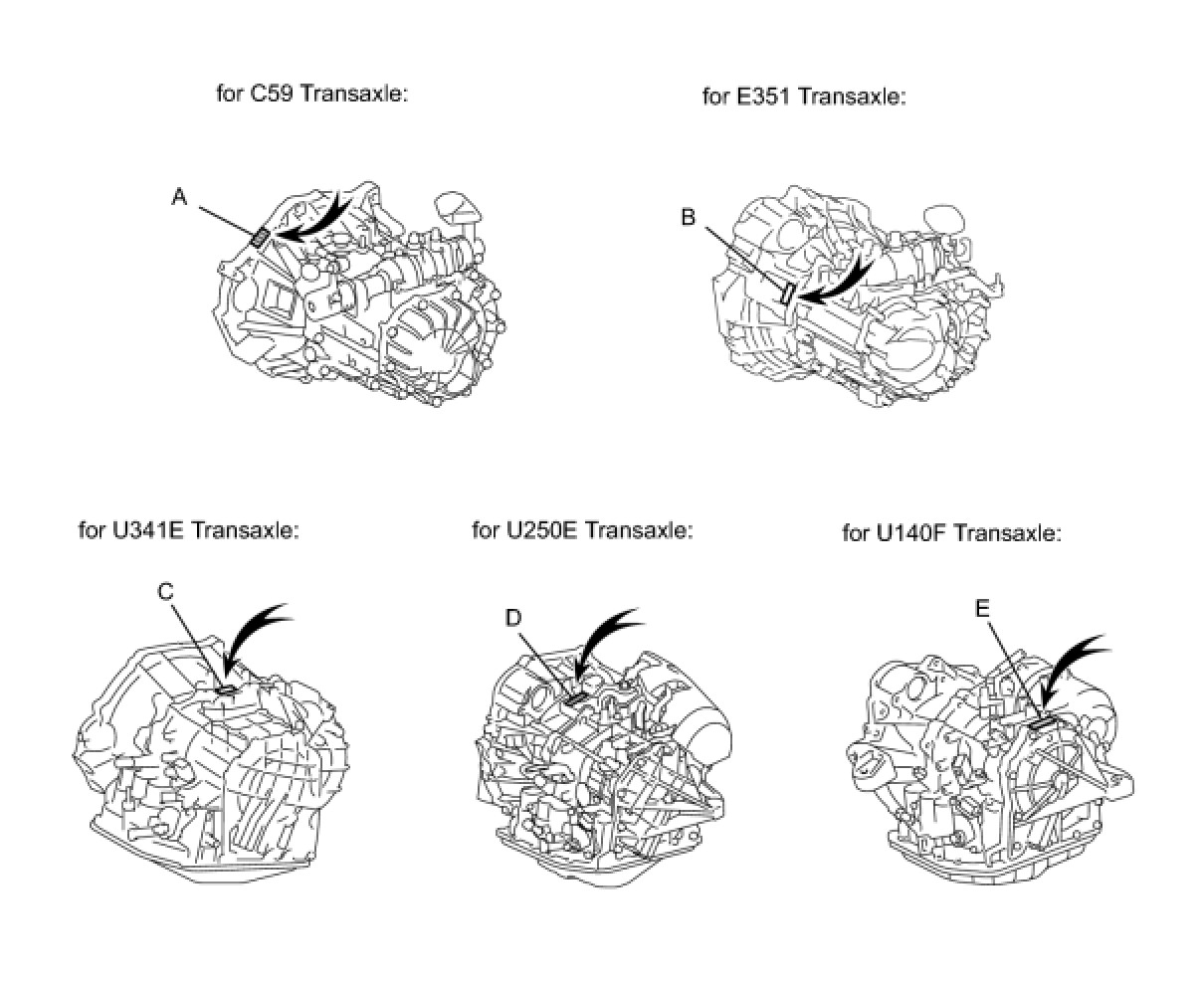 for C59 Transaxle:

A

for E351 Transaxle:

B

for U341E Transaxle:

C

for U250E Transaxle:

D

for U140F Transaxle:

E