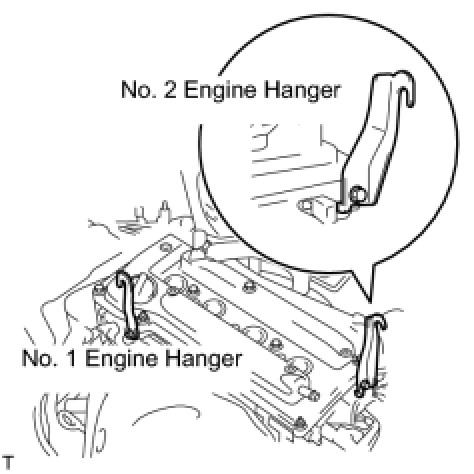 No. 2 Engine Hanger

No. 1 Engine Hanger

T