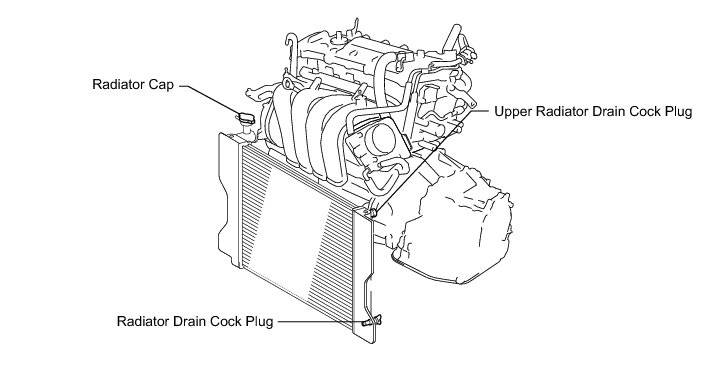 Radiator Cap

Upper Radiator Drain Cock Plug

Radiator Drain Cock Plug