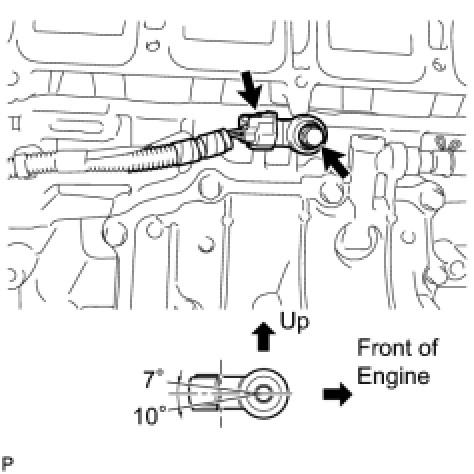 Up

Front of Engine

7°

10°

P