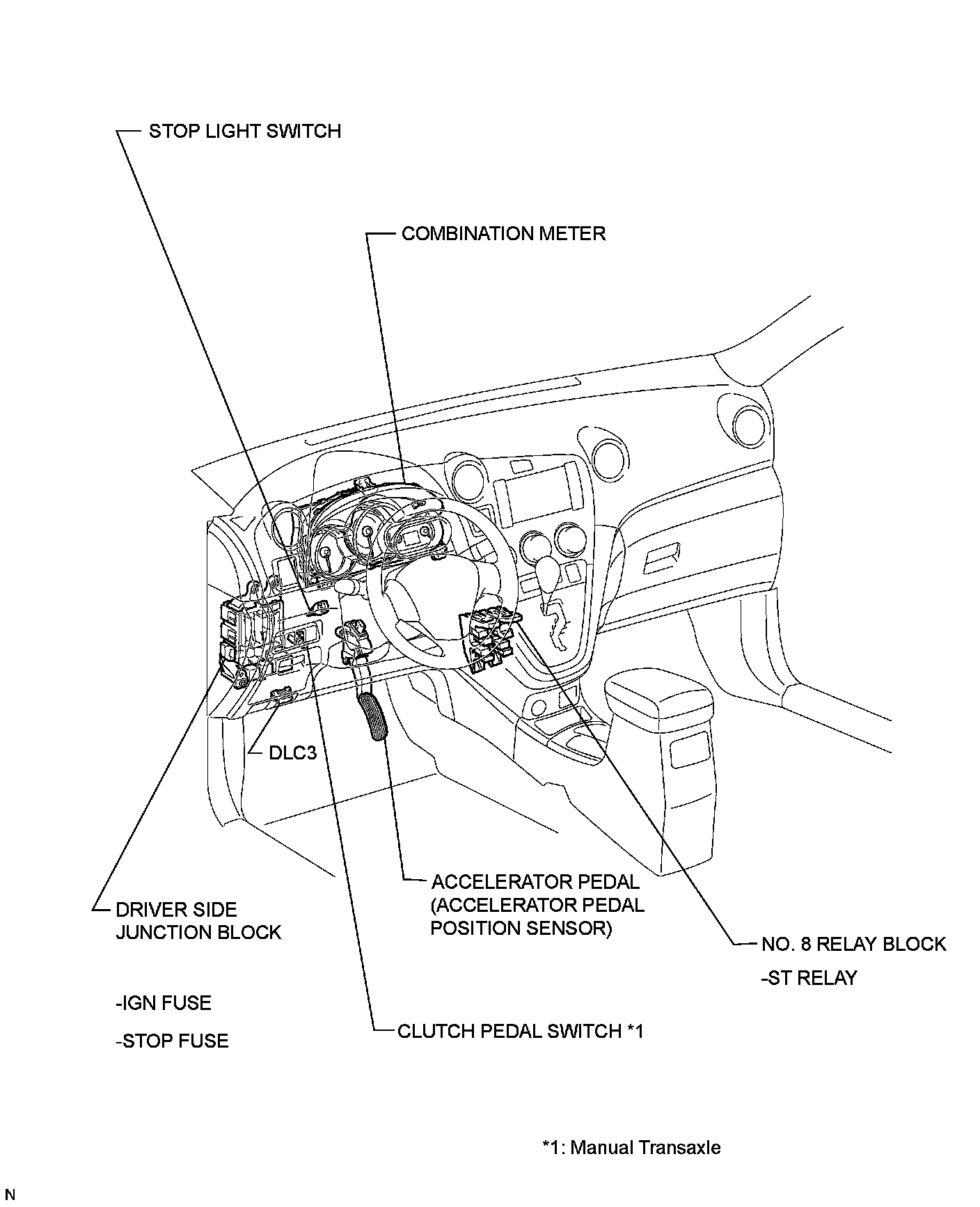 STOP LIGHT SWITCH

COMBINATION METER

DLC3

ACCELERATOR PEDAL (ACCELERATOR PEDAL POSITION SENSOR)

DRIVER SIDE JUNCTION BLOCK

-IGN FUSE

-STOP FUSE

NO. 8 RELAY BLOCK

-ST RELAY

CLUTCH PEDAL SWITCH *1

*1: Manual Transaxle

N