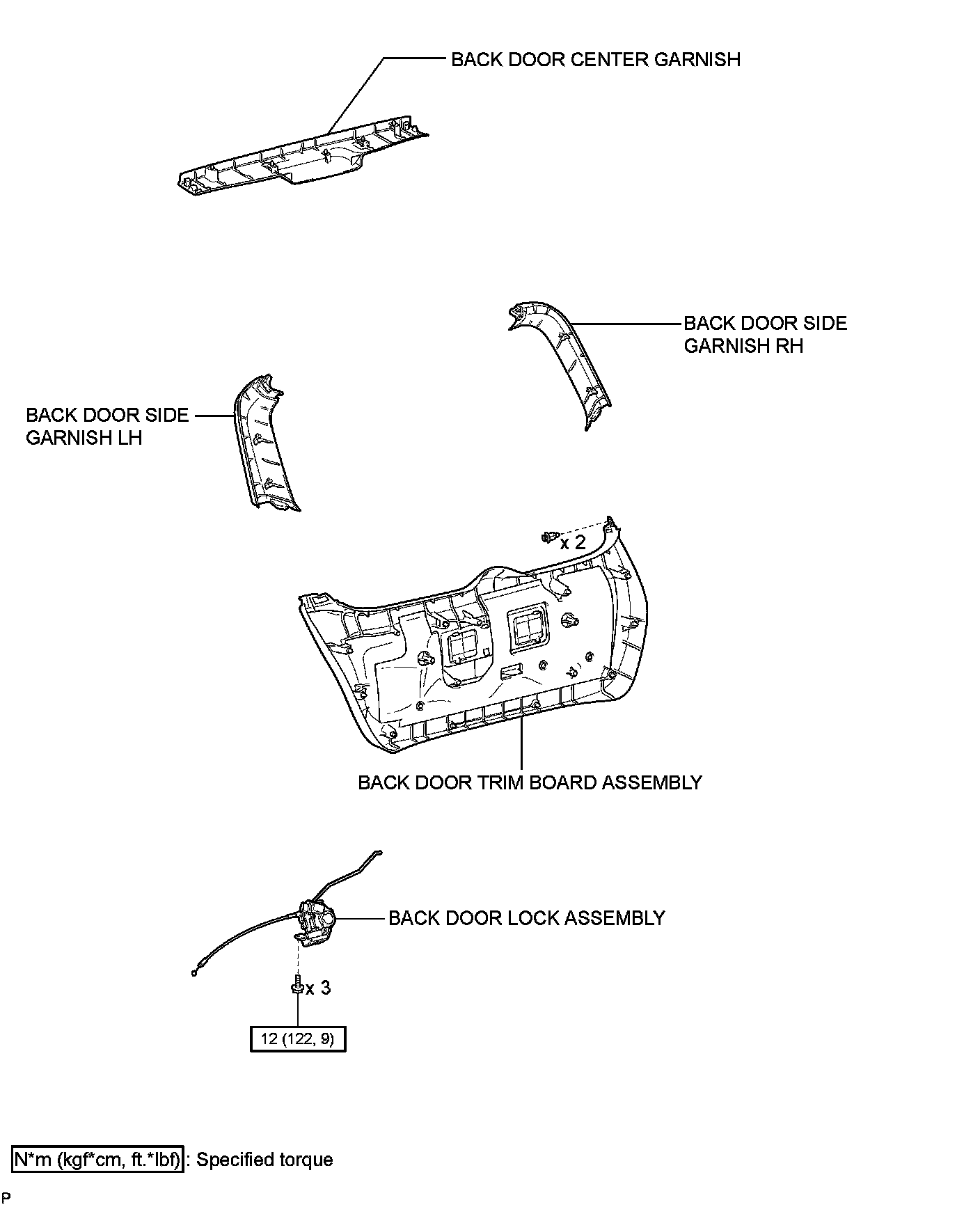 BACK DOOR CENTER GARNISH

BACK DOOR SIDE GARNISH RH

BACK DOOR SIDE GARNISH LH

x 2

BACK DOOR TRIM BOARD ASSEMBLY

BACK DOOR LOCK ASSEMBLY

x 3

12 (122, 9)

N*m (kgf*cm, ft.*lbf) : Specified torque

P