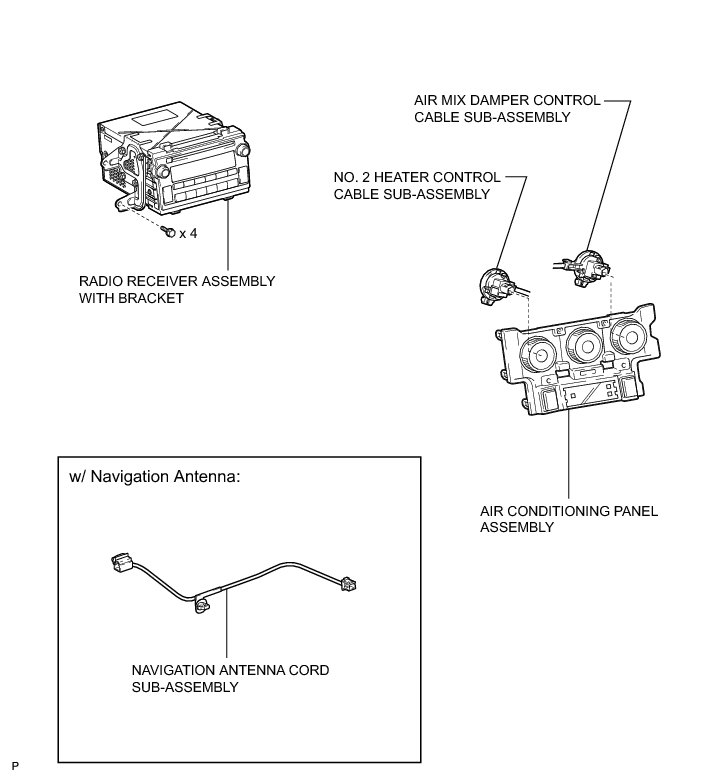 AIR MIX DAMPER CONTROL CABLE SUB-ASSEMBLY

NO. 2 HEATER CONTROL CABLE SUB-ASSEMBLY

x 4

RADIO RECEIVER ASSEMBLY WITH BRACKET

AIR CONDITIONING PANEL ASSEMBLY

w/ Navigation Antenna:

NAVIGATION ANTENNA CORD SUB-ASSEMBLY

P