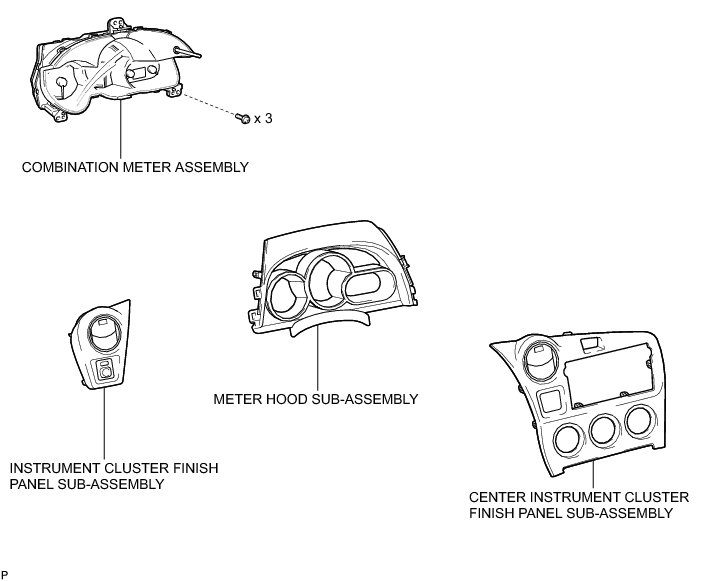 x 3

COMBINATION METER ASSEMBLY

METER HOOD SUB-ASSEMBLY

INSTRUMENT CLUSTER FINISH PANEL SUB-ASSEMBLY

CENTER INSTRUMENT CLUSTER FINISH PANEL SUB-ASSEMBLY

P