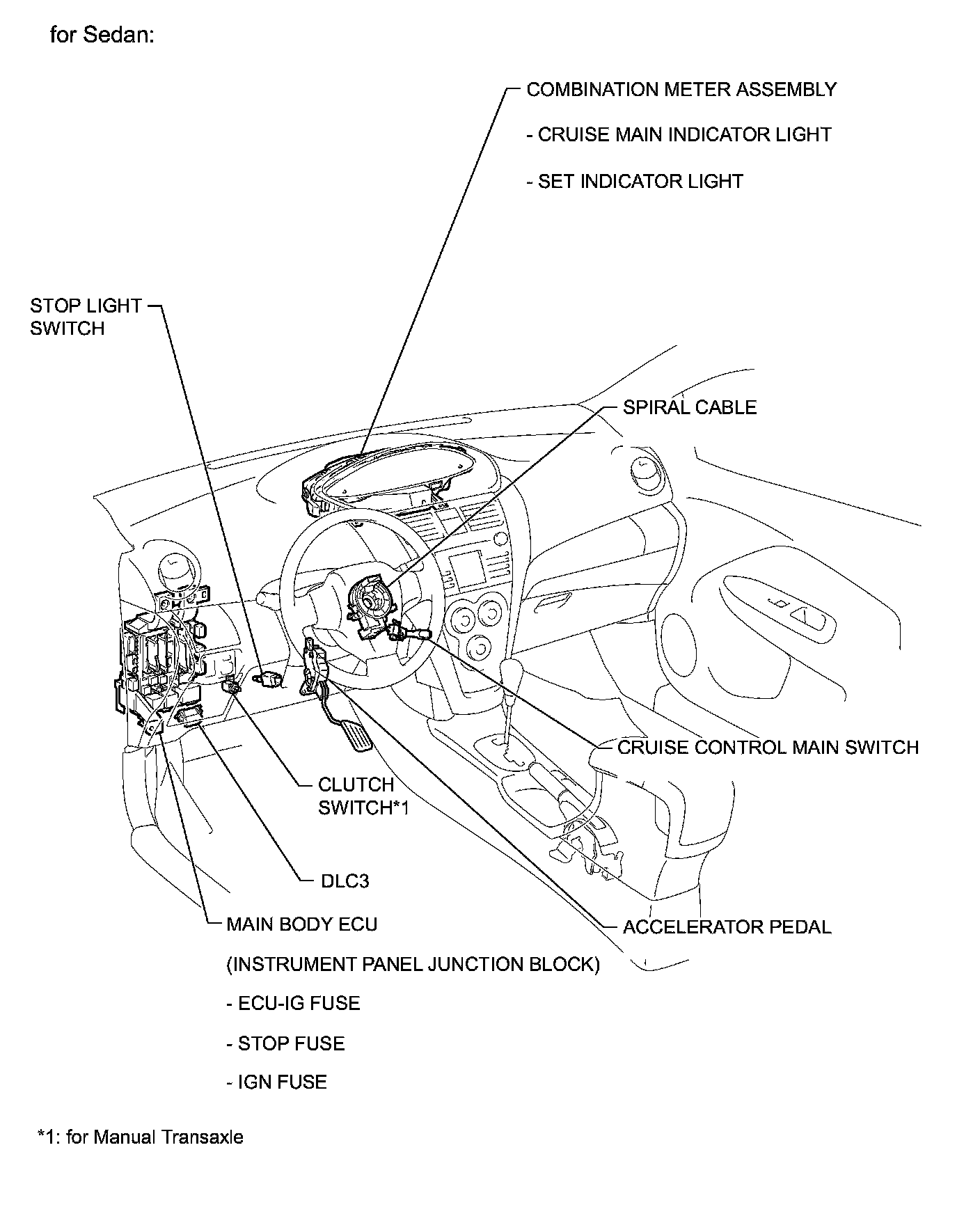 for Sedan:

COMBINATION METER ASSEMBLY

- CRUISE MAIN INDICATOR LIGHT

- SET INDICATOR LIGHT

STOP LIGHT SWITCH

SPIRAL CABLE

CRUISE CONTROL MAIN SWITCH

CLUTCH SWITCH*1

DLC3

ACCELERATOR PEDAL

MAIN BODY ECU

(INSTRUMENT PANEL JUNCTION BLOCK)

- ECU-IG FUSE

- STOP FUSE

- IGN FUSE

*1: for Manual Transaxle